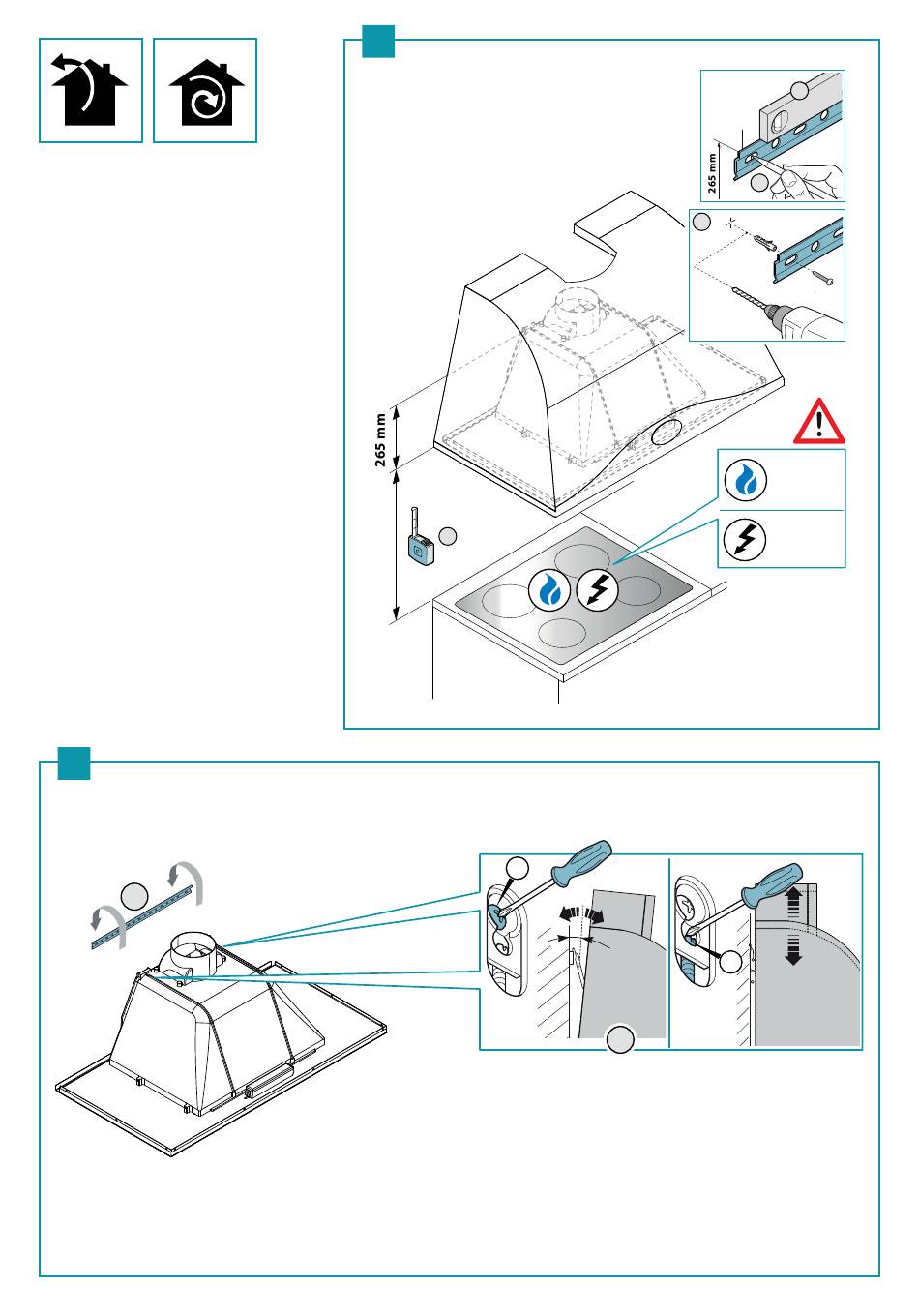 265 mm

265 mm