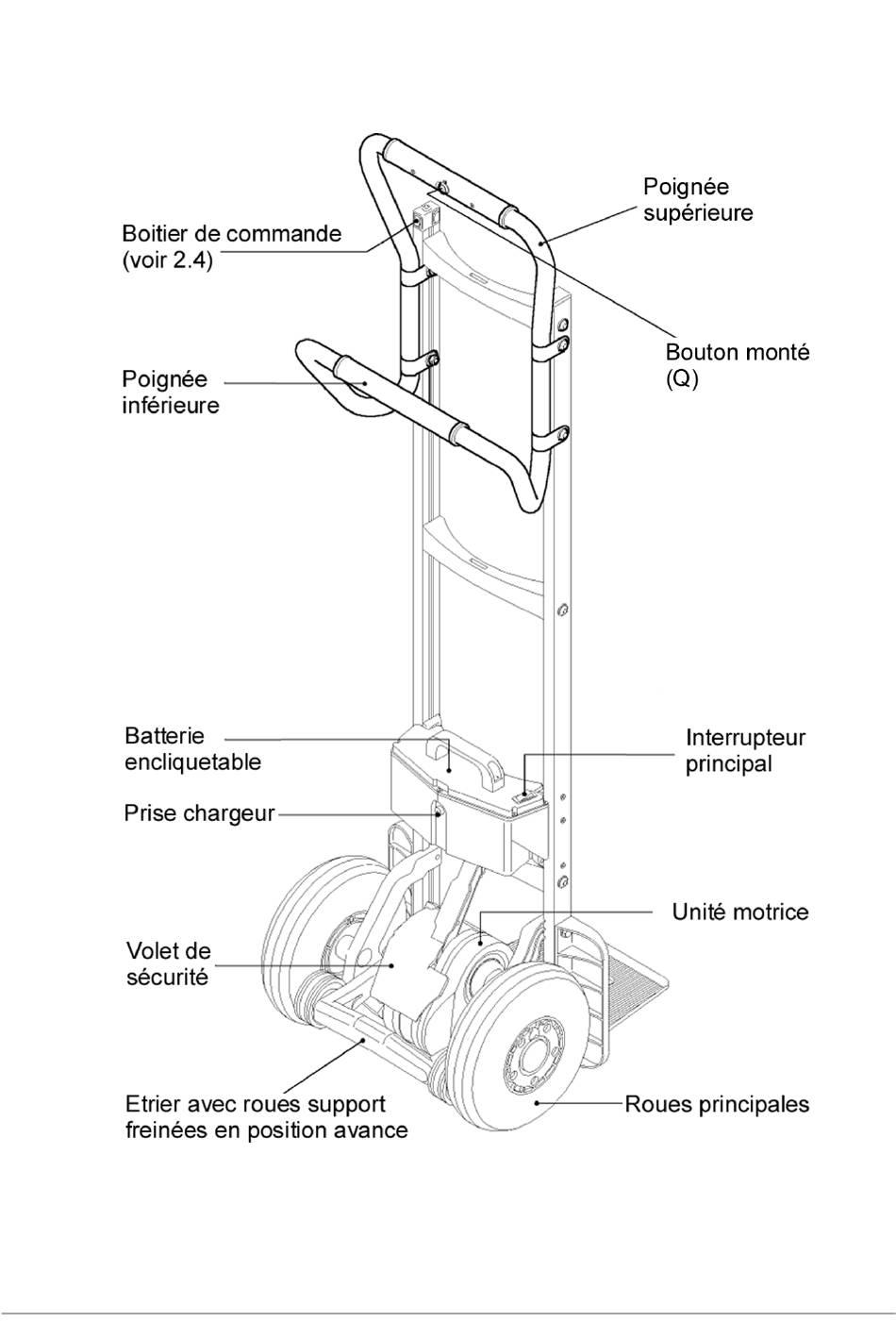 Poignée supérieure

Boitier de commande (voir 2.4)

Bouton monté (Q)

Poignée inférieure

Batterie encliquetable

Interrupteur principal

Prise chargeur

Unité motrice

Volet de sécurité

Etrier avec roues support freinées en position avance

Roues principales