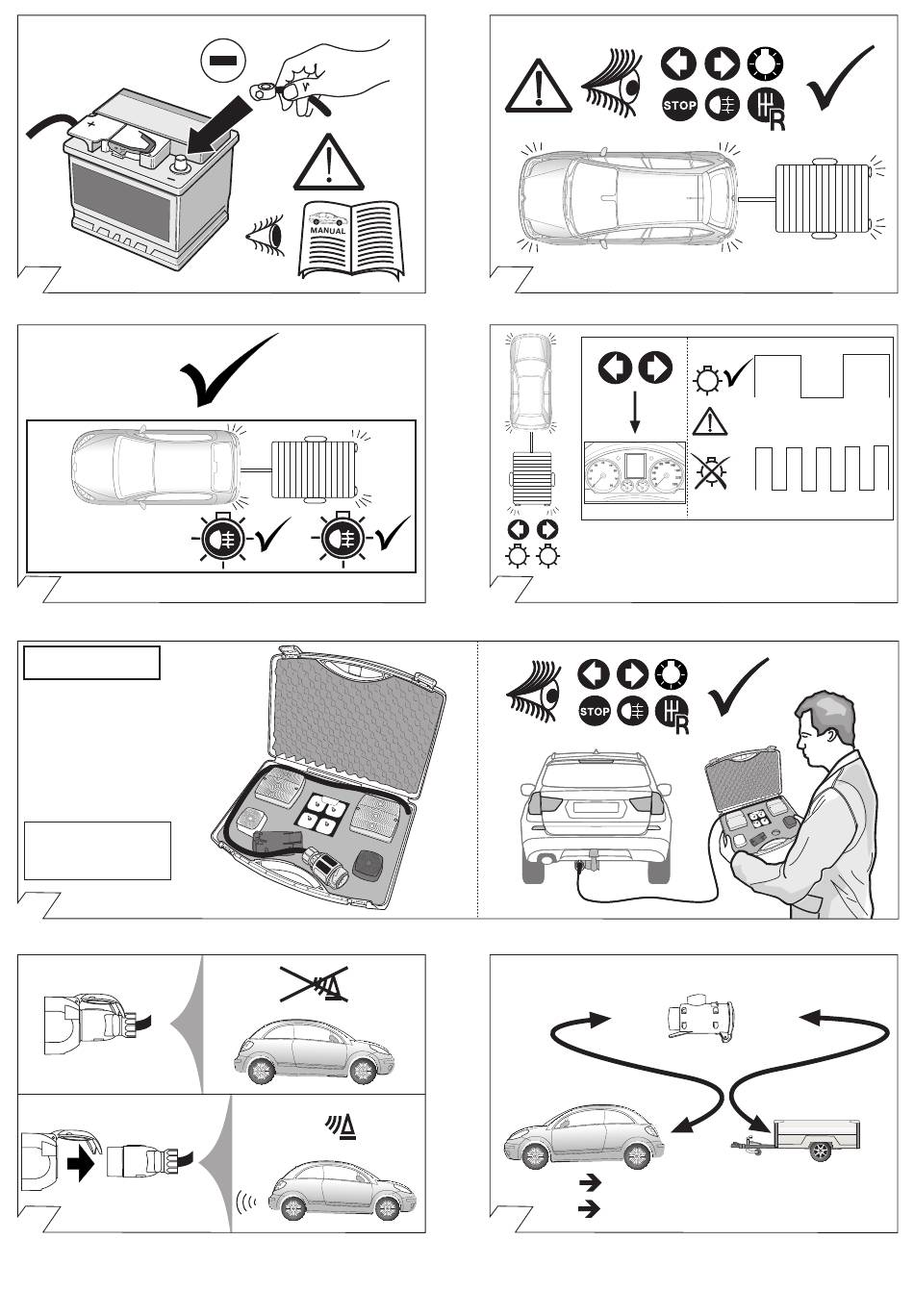 MANUAL

STOP

R

STOP

R