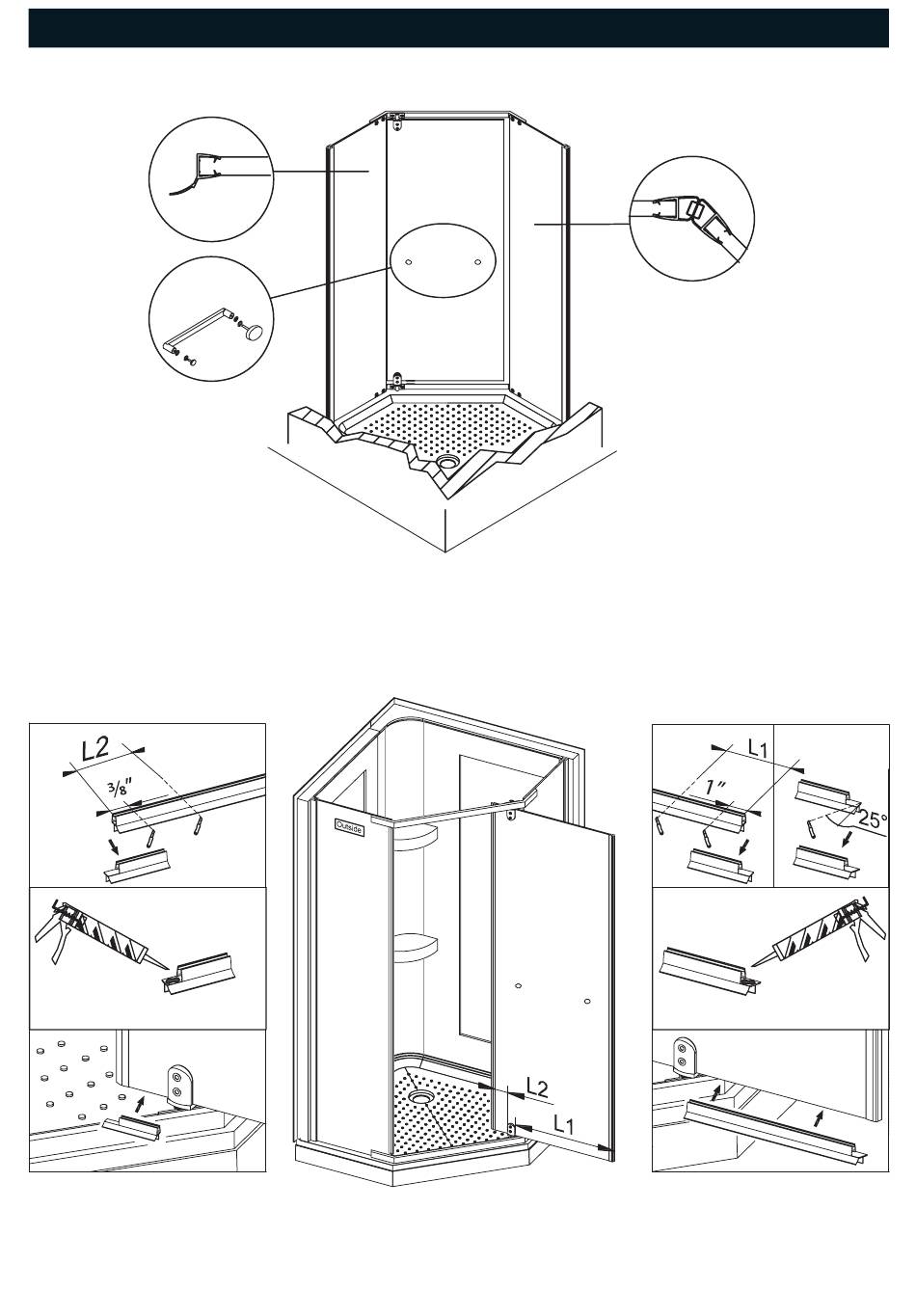 L2
3/8"
Outside
L2
L1
L1
1"
25°