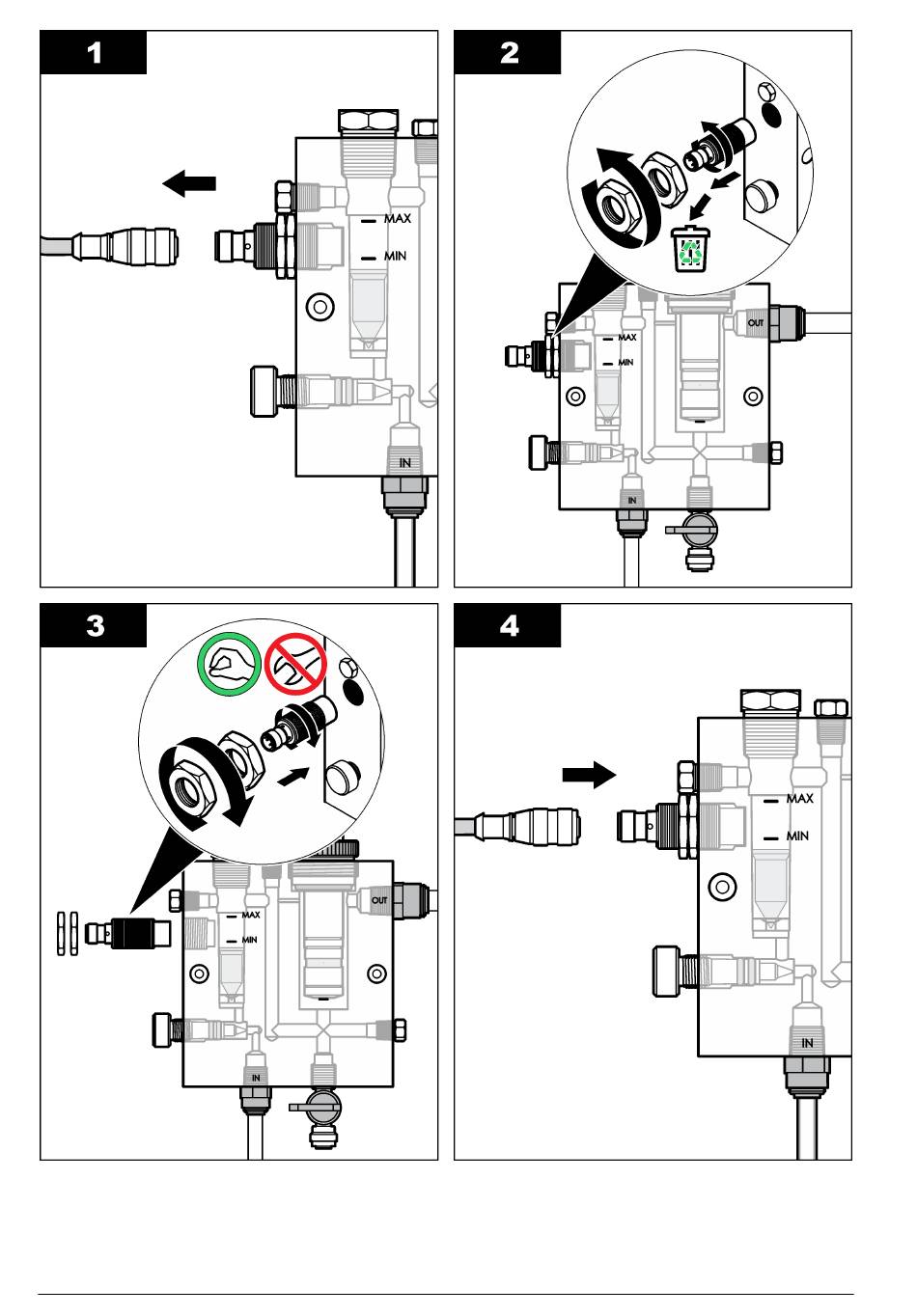 1

MAX

MIN

IN

2

OUT

MAX

MIN

IN

3

OUT

MAX

MIN

IN

4

MAX

MIN

IN