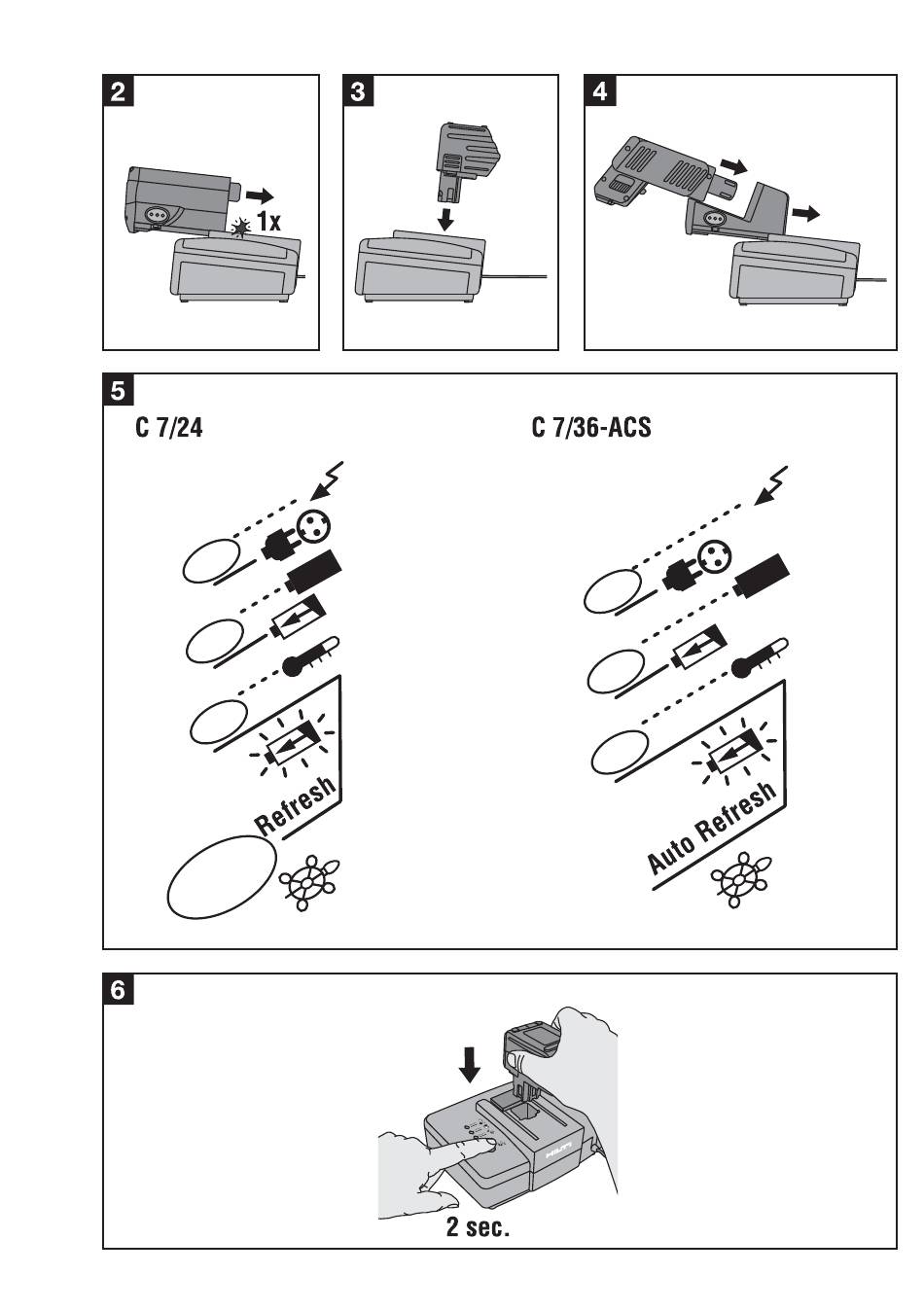 2

1x

3

4

5

C 7/24

Refresh

C 7/36-ACS

Auto Refresh

6

HILTI

2 sec.