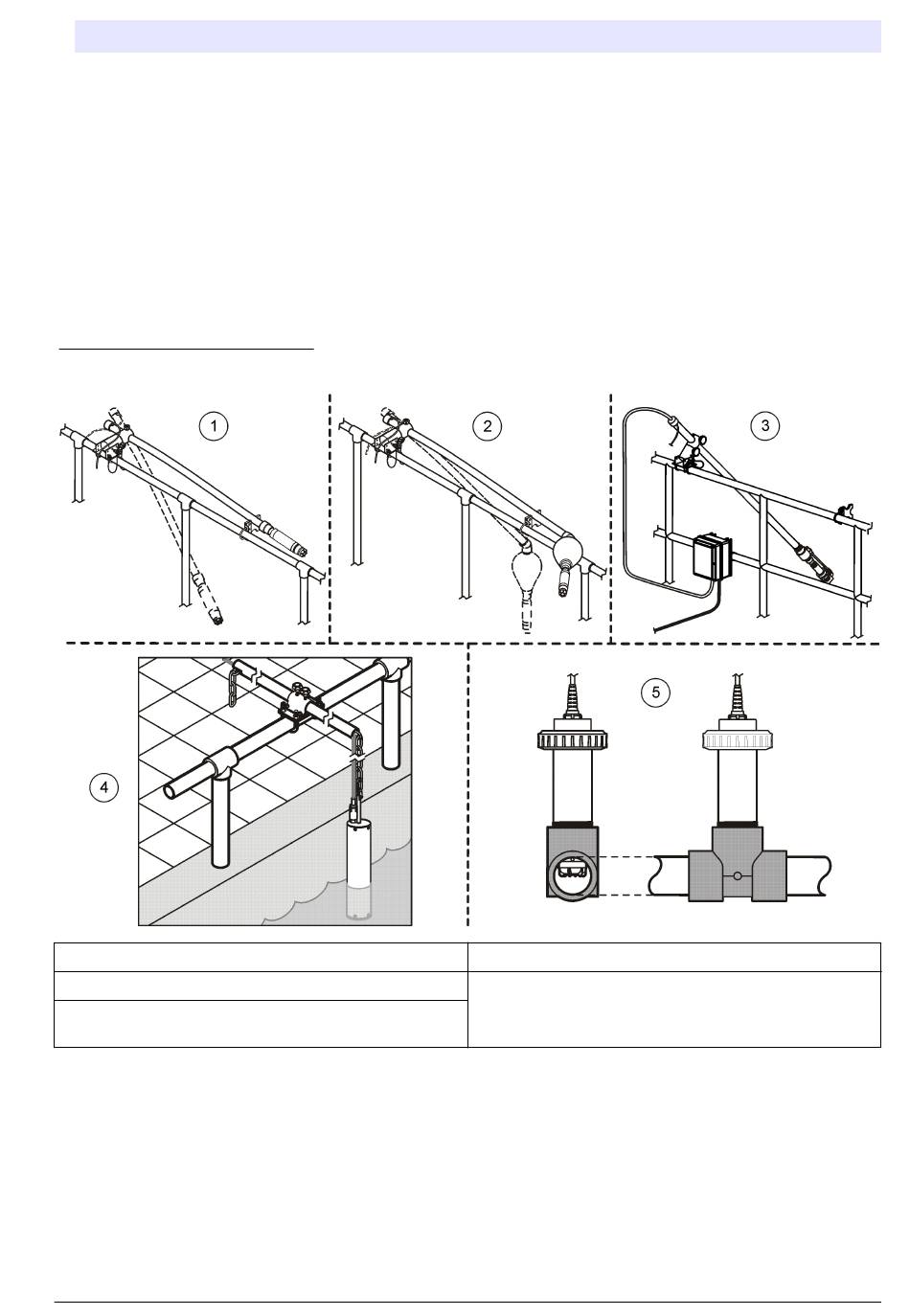 1

2

3

4

5