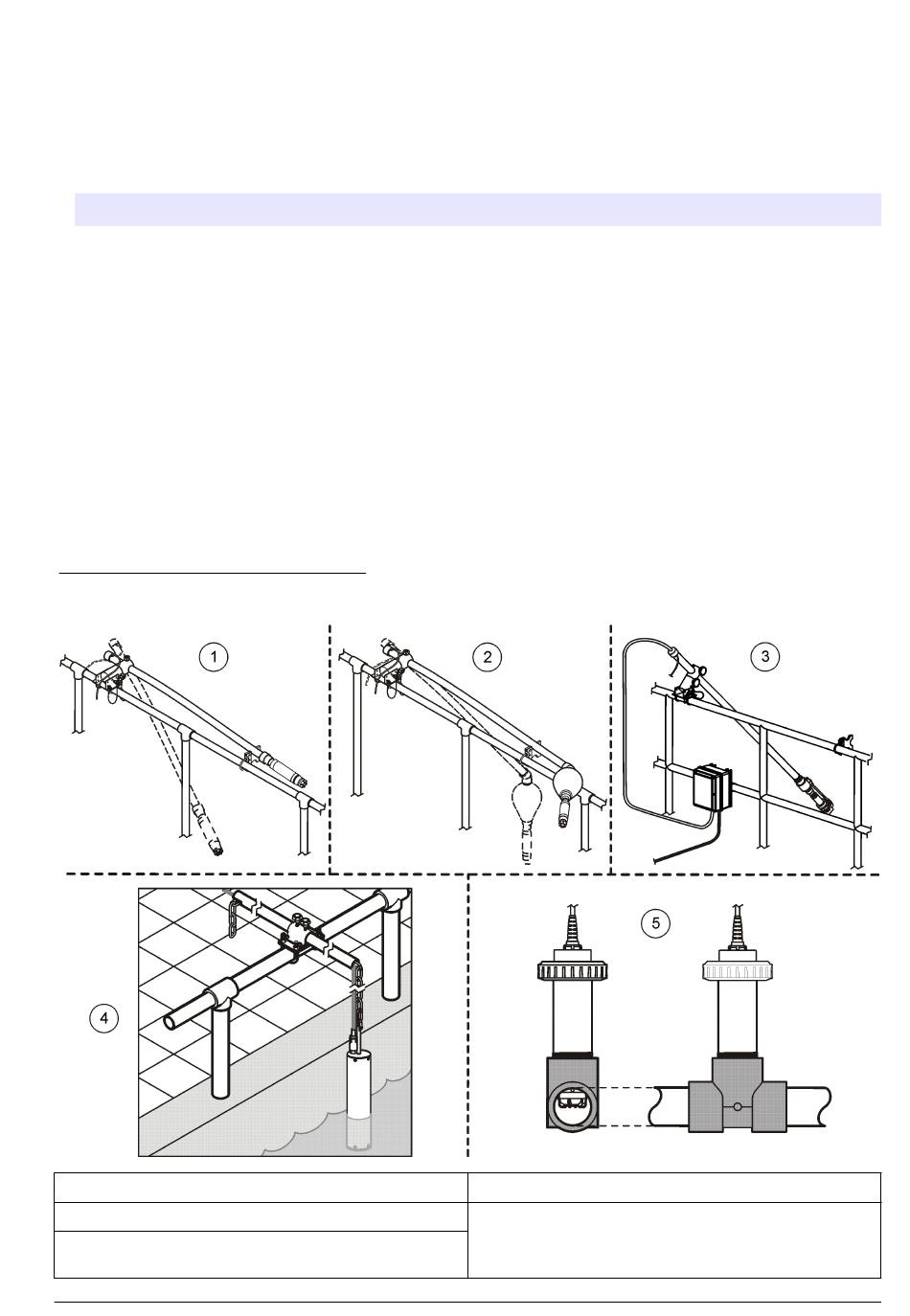 1

2

3

4

5