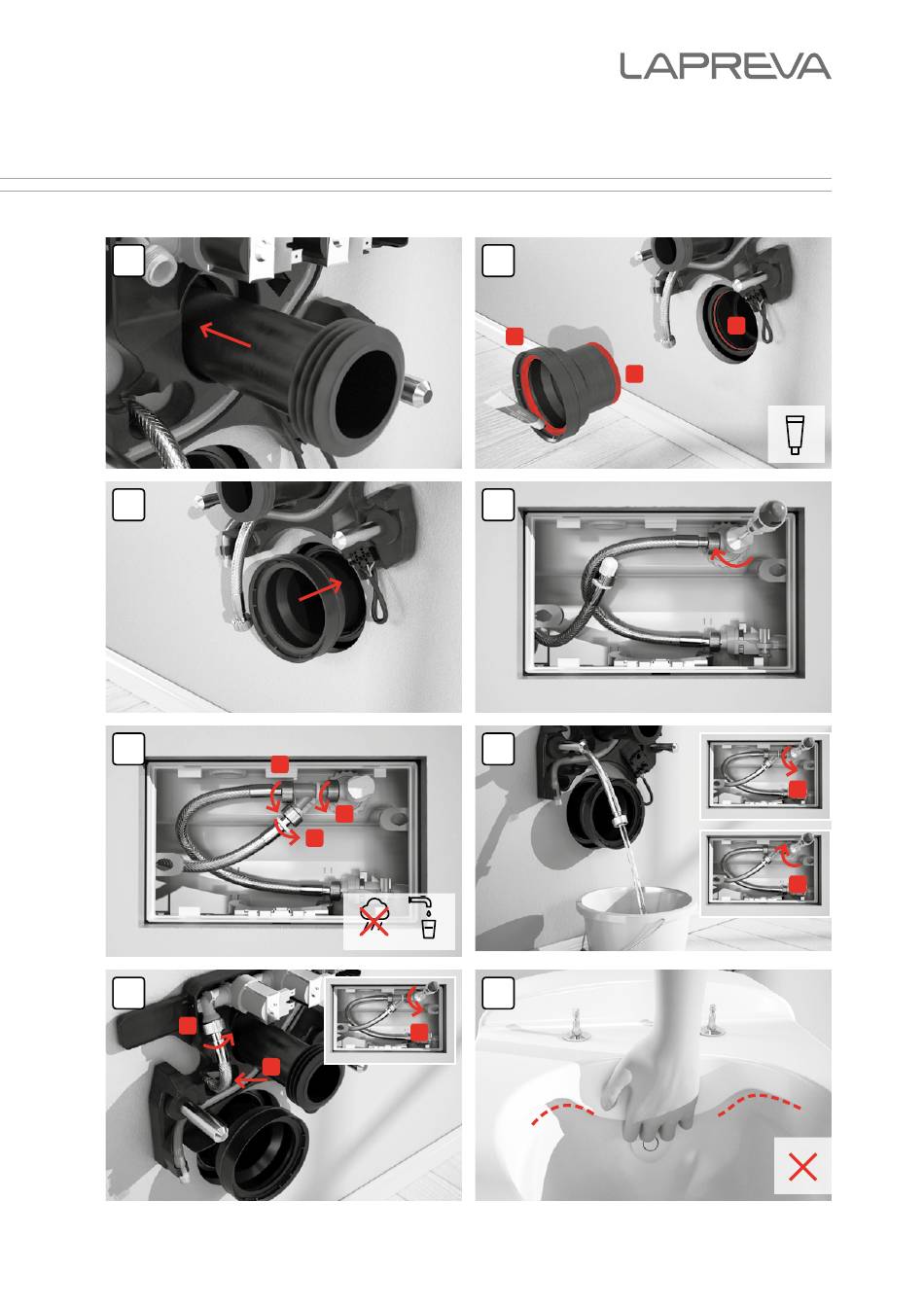 LAPREVA