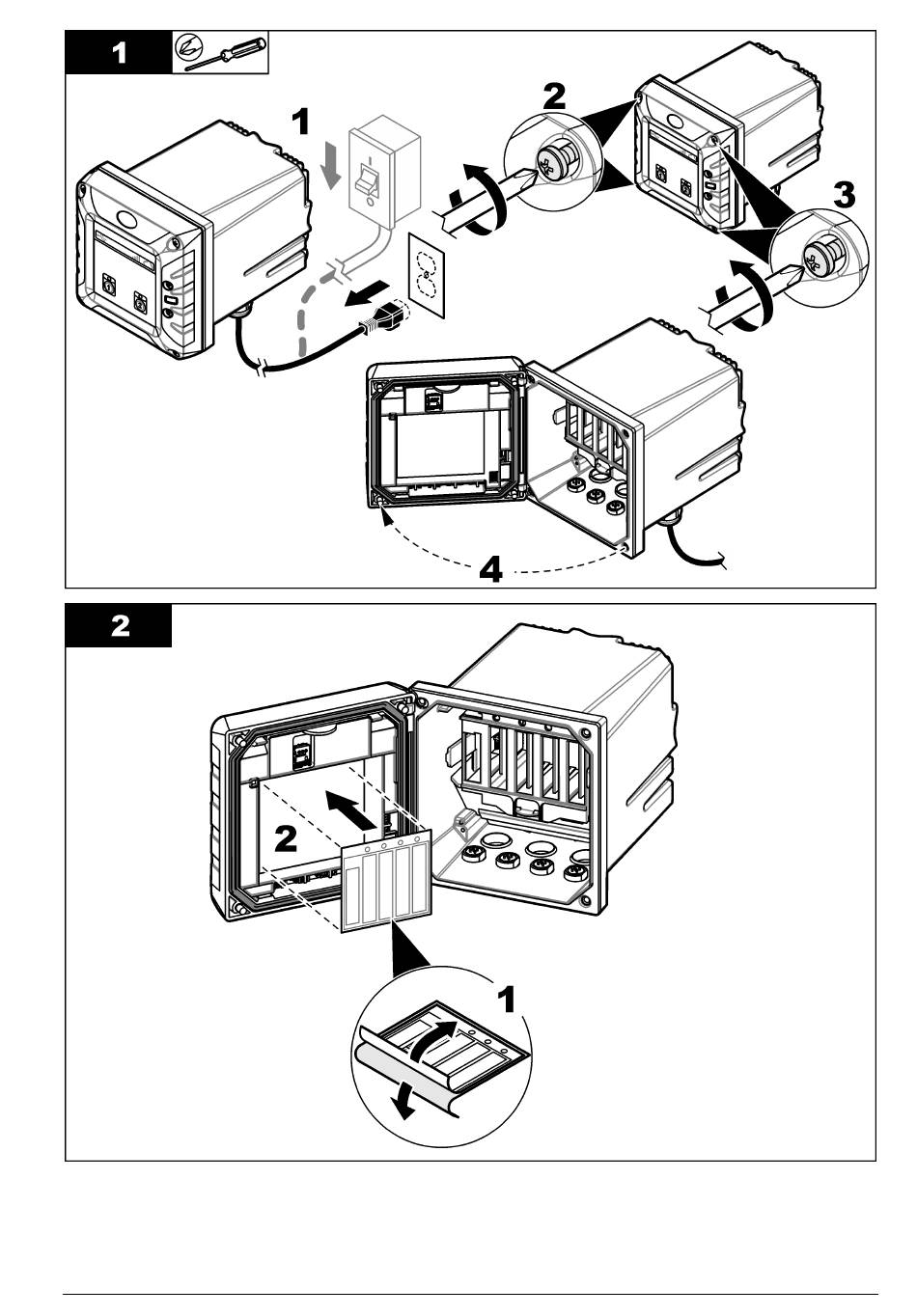 1

1

2

3

4

2

2

1