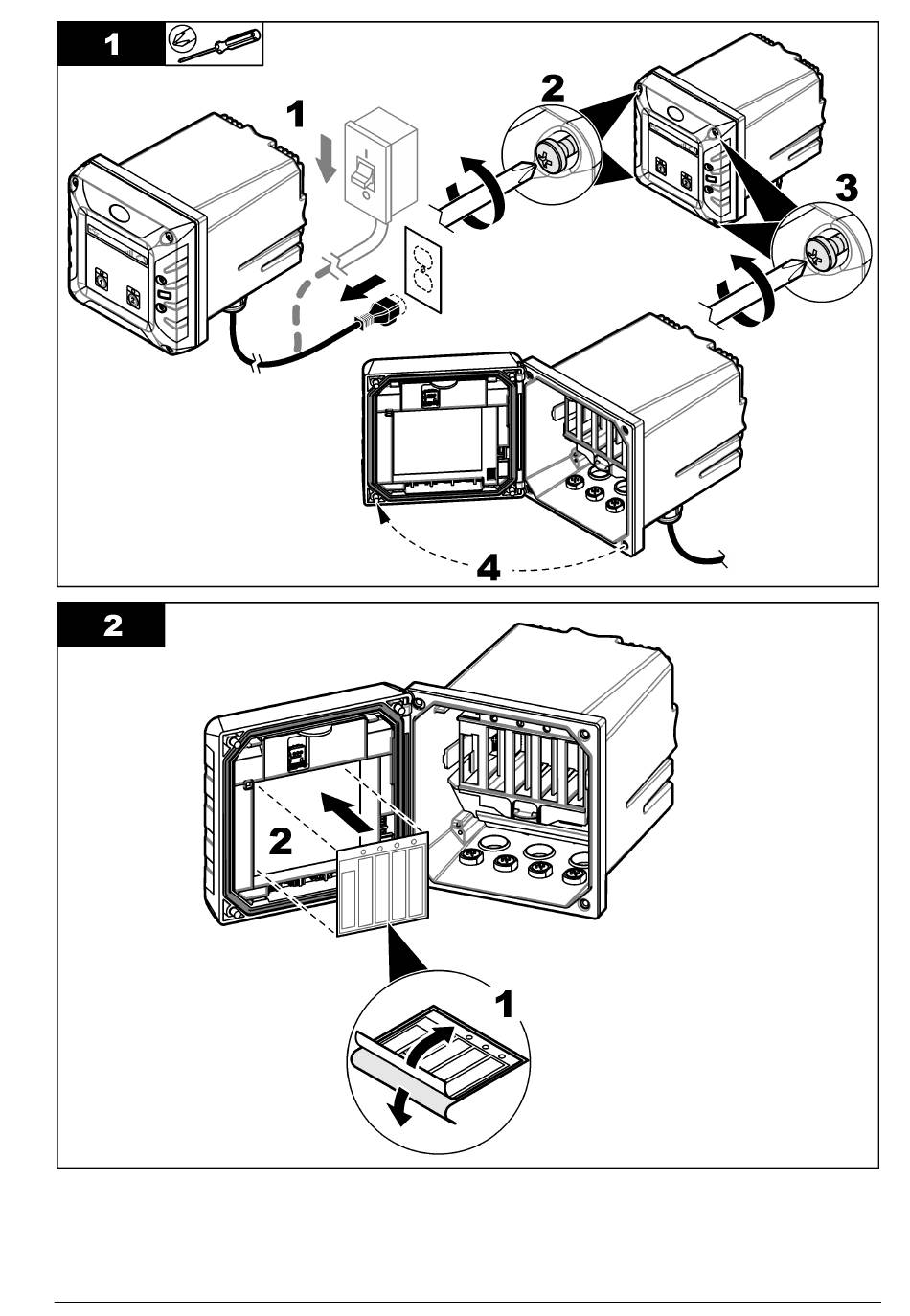 1

1

2

3

4

2

2

1