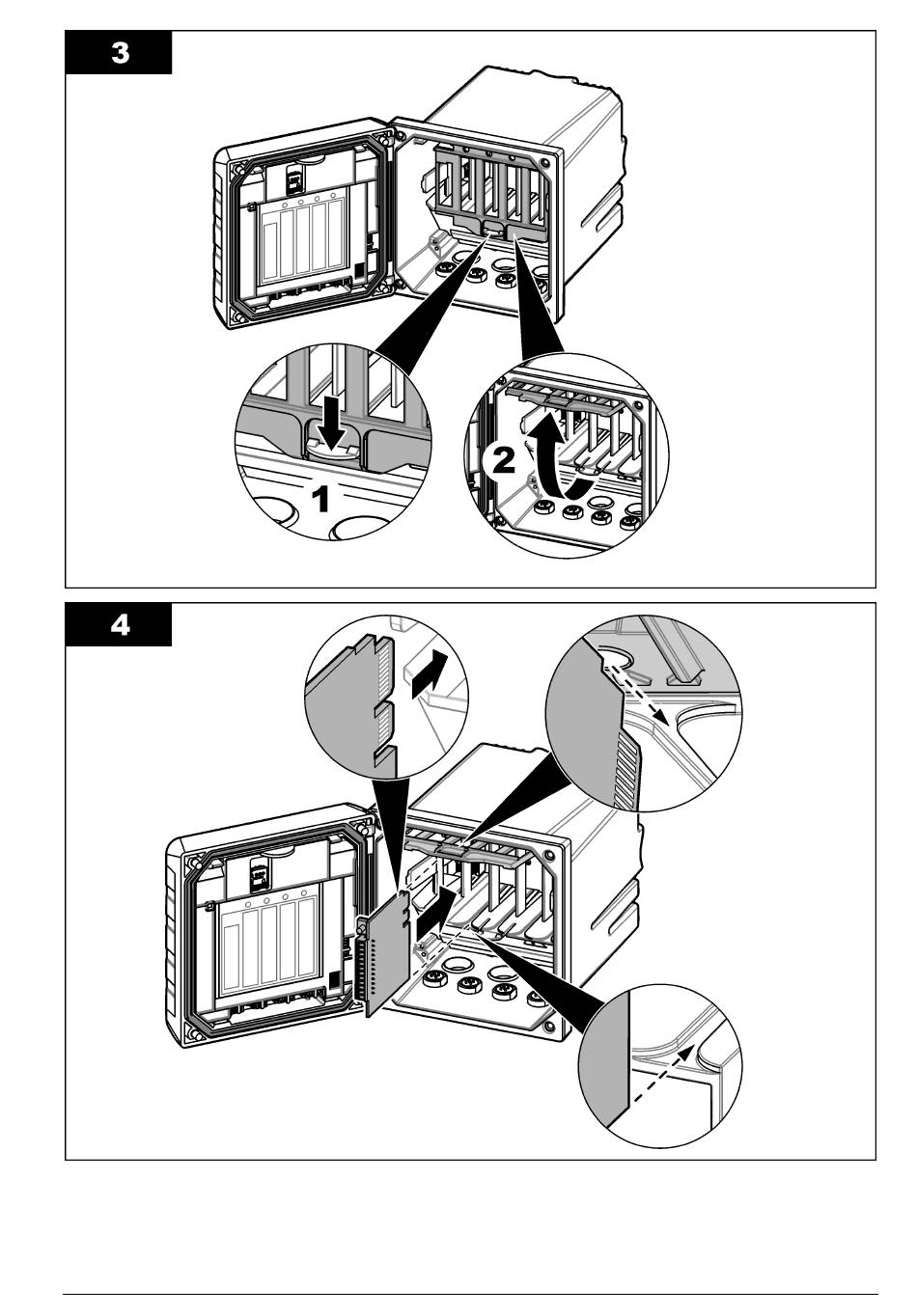 3

1

2

4