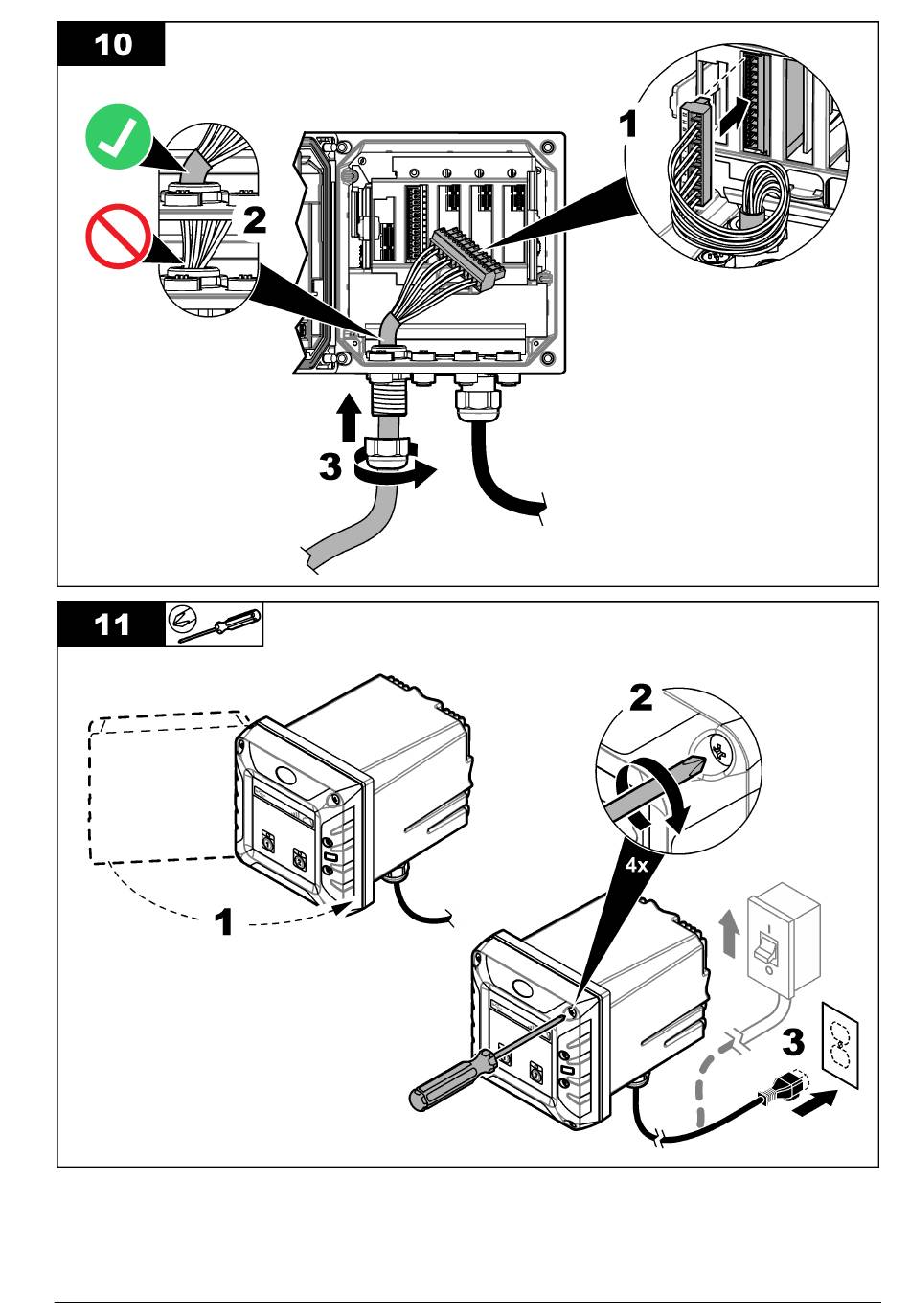 10

1

2

3

11

2

4x

1

3