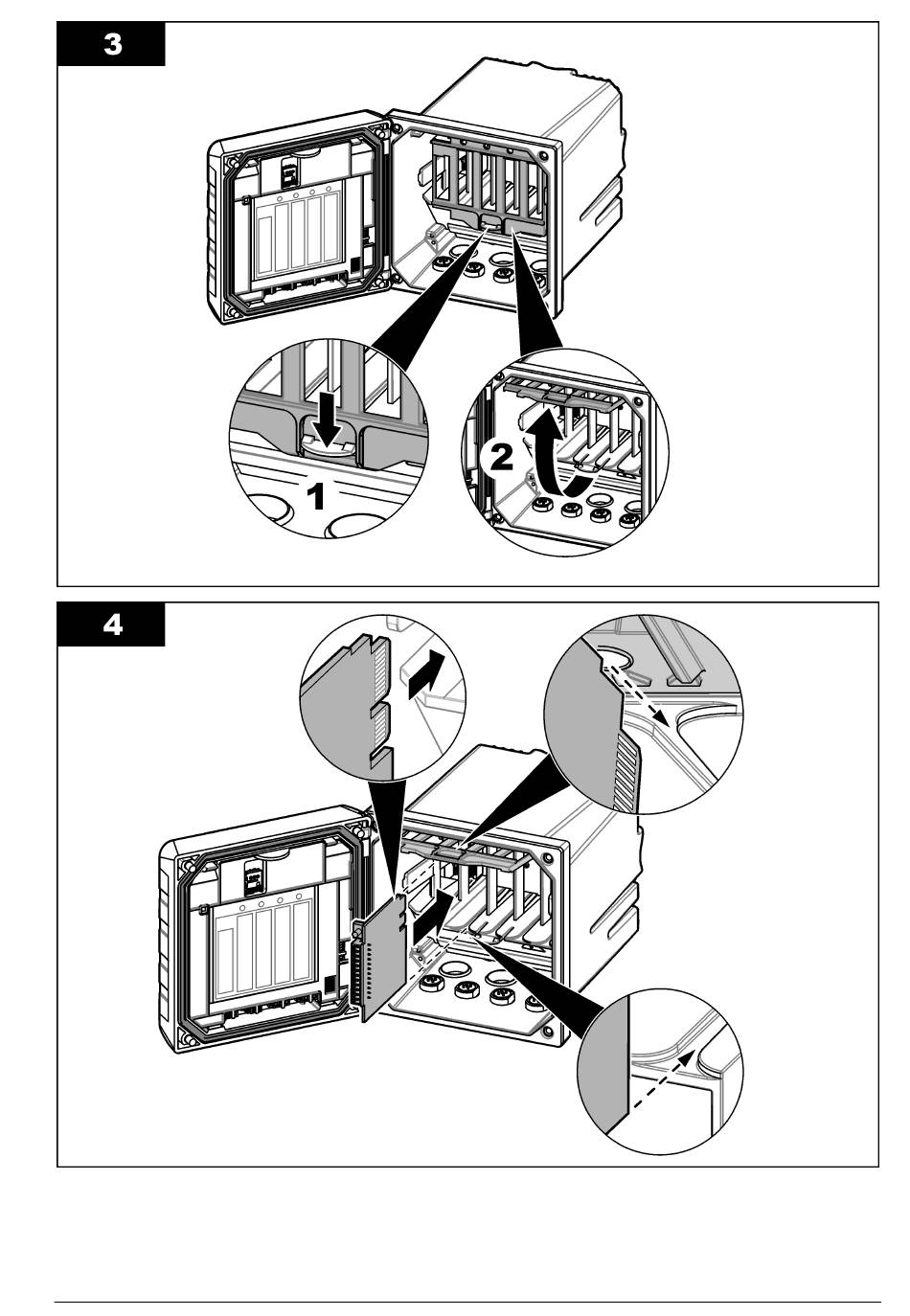 3

1

2

4