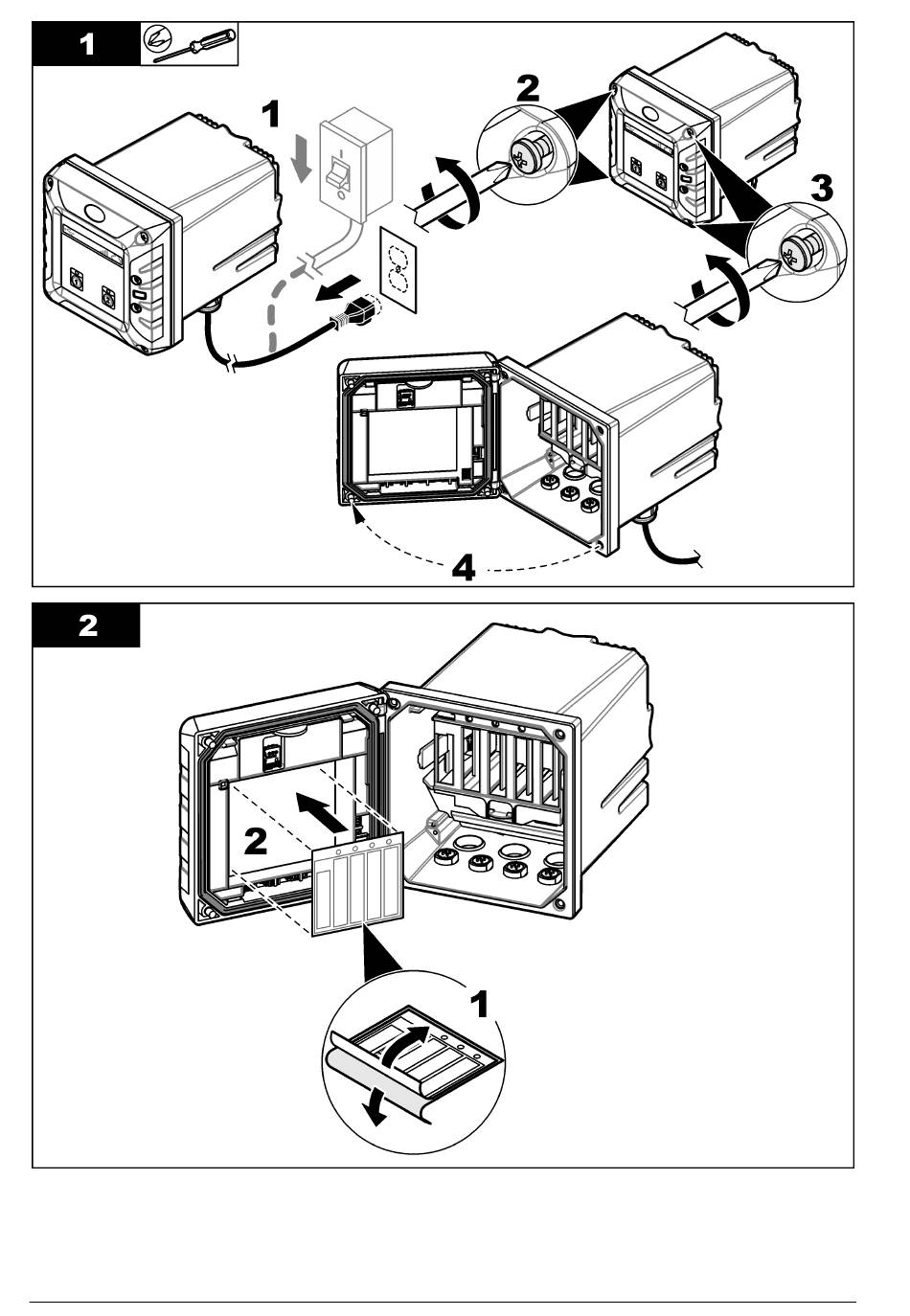 1

1

2

3

4

2

2

1