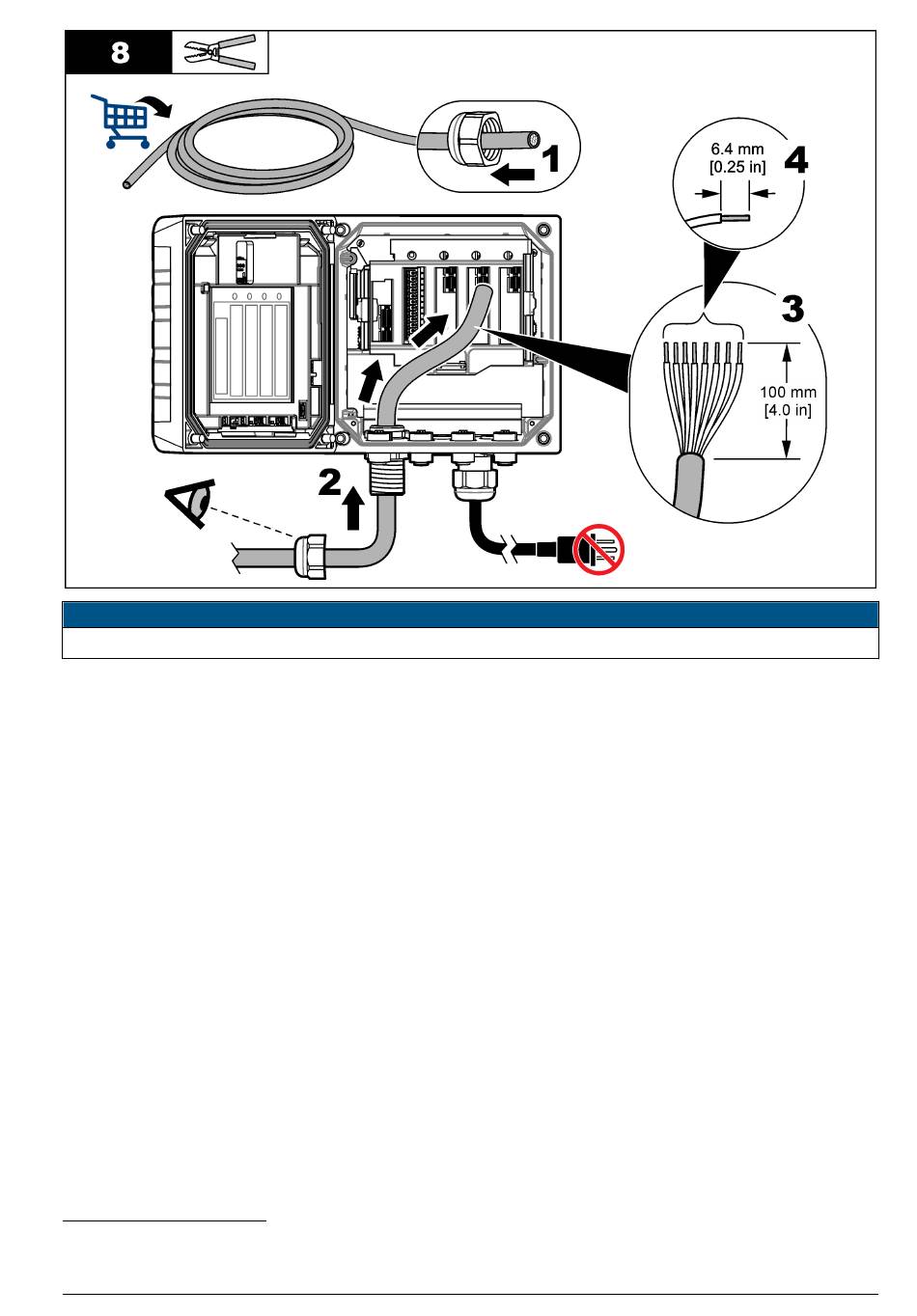 8

1

6.4 mm
[0.25 in]

4

3

100 mm
[4.0 in]

2