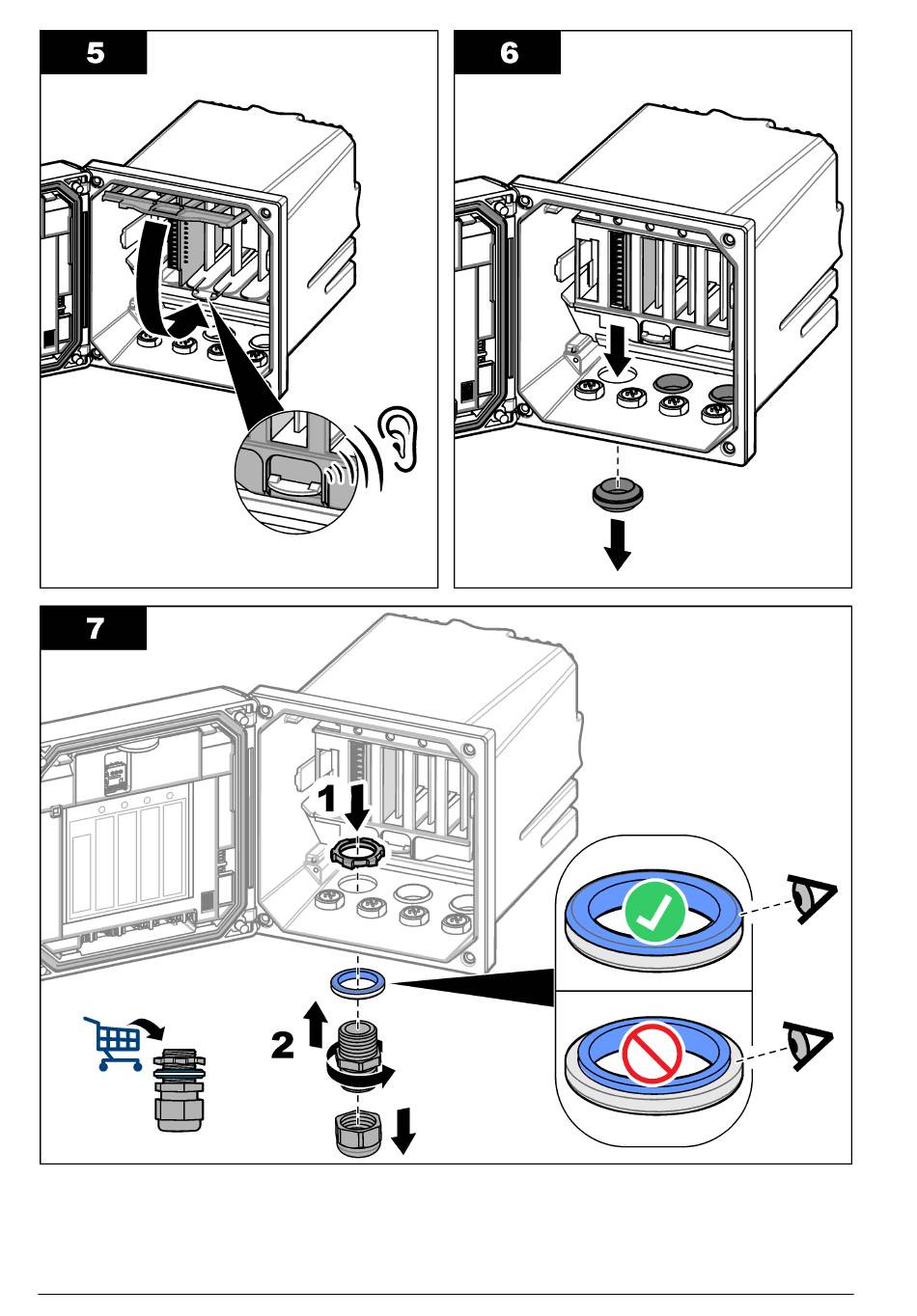 5

6

7

1

2