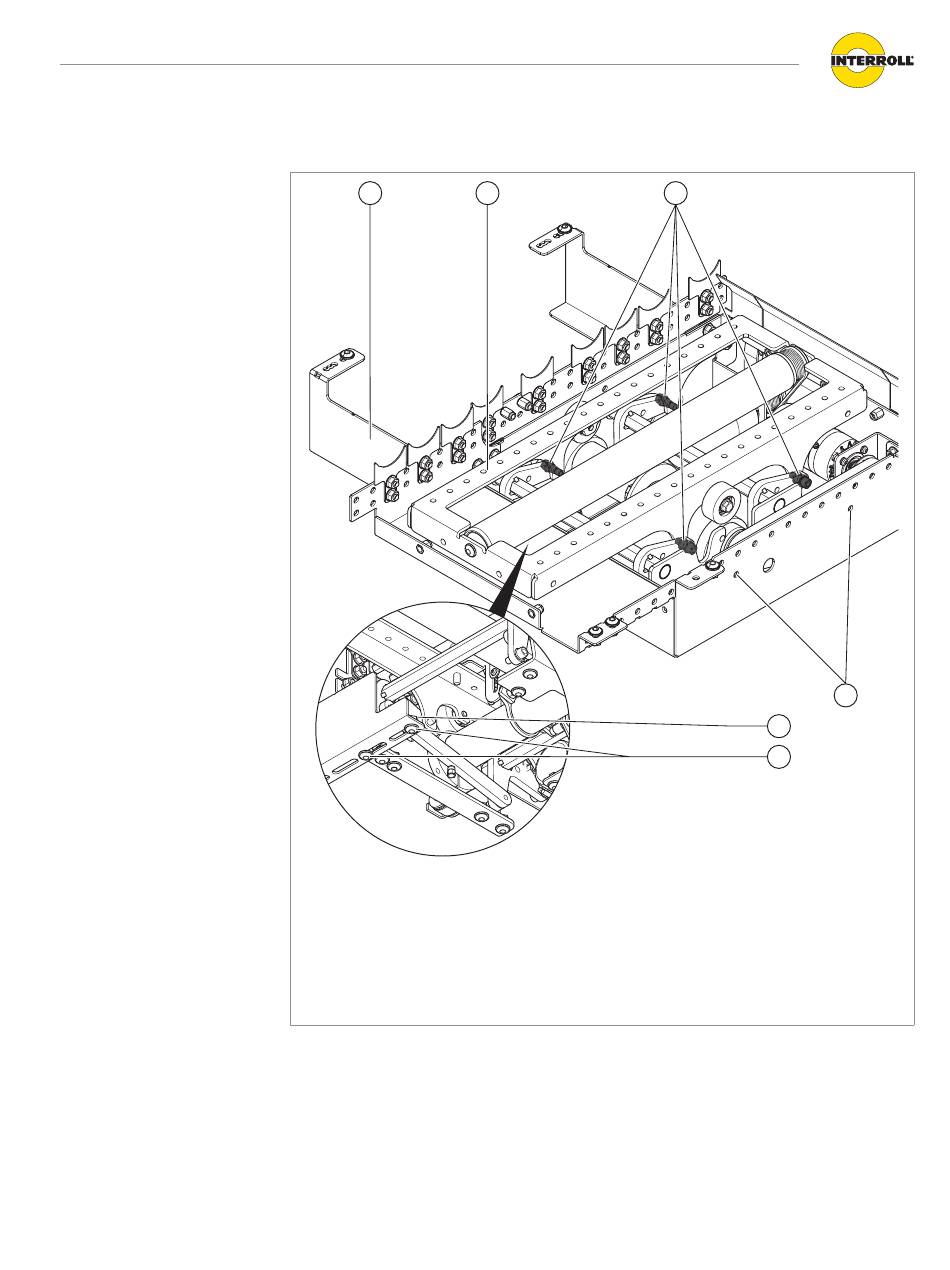 INTERROLL