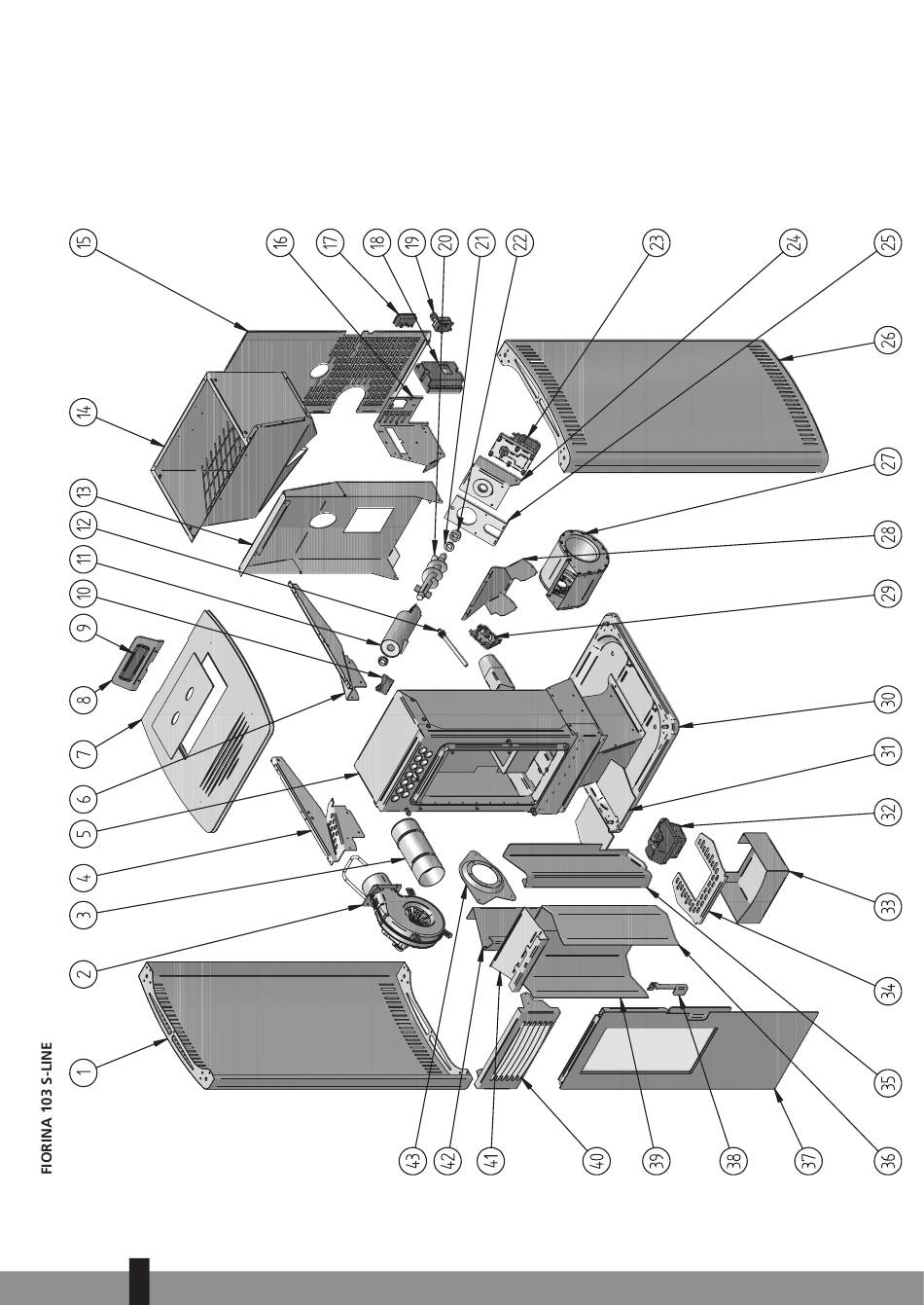 FIORINA 103 S-LINE

1
2
3
4
5
6
7
8
9
10
11
12
13
14
15
16
17
18
19
20
21
22
23
24
25
26
27
28
29
30
31
32
33
34
35
36
37
38
39
40
41
42
43