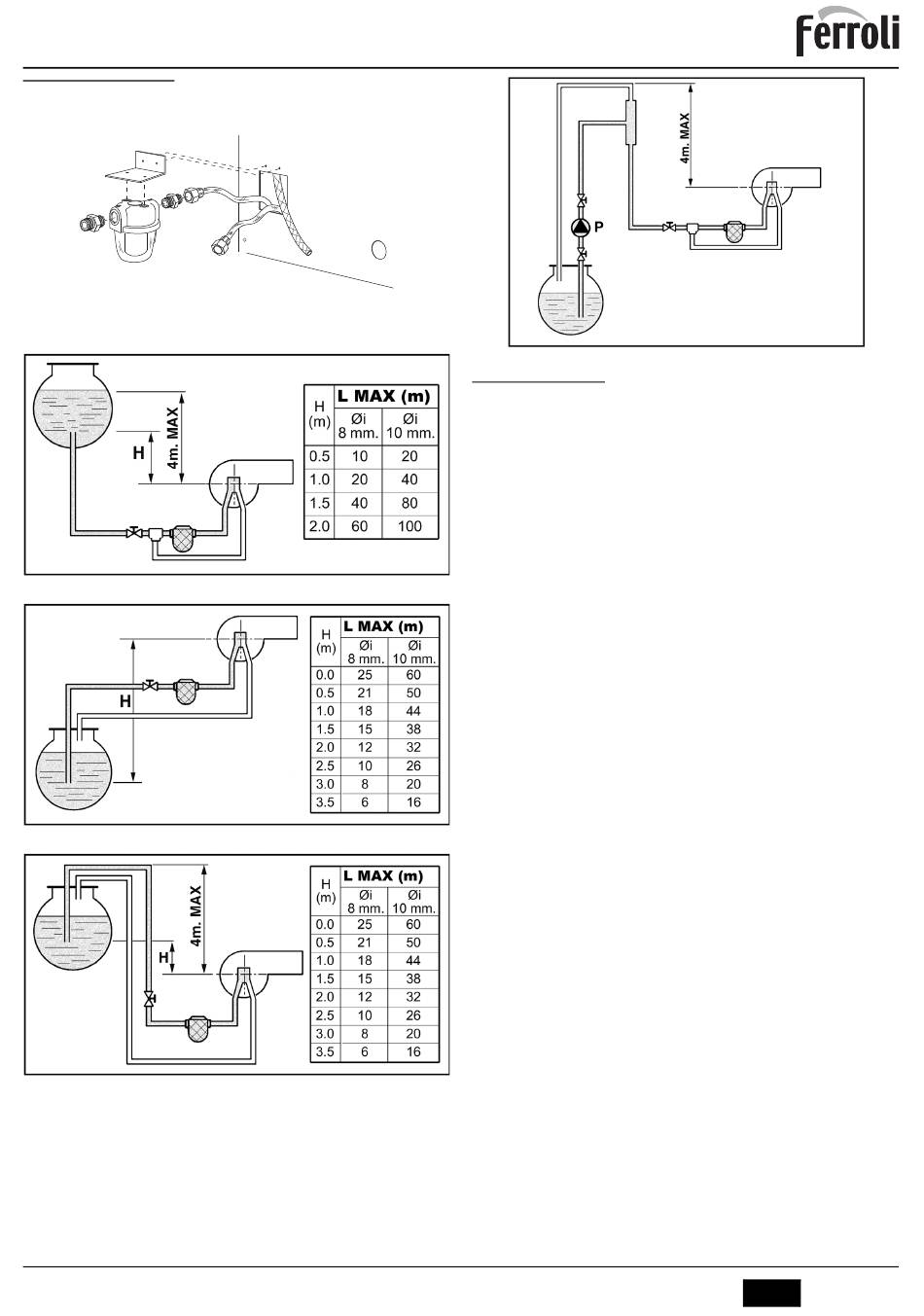 Ferroli

4m. MAX

P

4m. MAX

H

| H (m) | L MAX (m) Øi 8 mm. | L MAX (m) Øi 10 mm. |
|---|---|---|
| 0.5 | 10 | 20 |
| 1.0 | 20 | 40 |
| 1.5 | 40 | 80 |
| 2.0 | 60 | 100 |

H

| H (m) | L MAX (m) Øi 8 mm. | L MAX (m) Øi 10 mm. |
|---|---|---|
| 0.0 | 25 | 60 |
| 0.5 | 21 | 50 |
| 1.0 | 18 | 44 |
| 1.5 | 15 | 38 |
| 2.0 | 12 | 32 |
| 2.5 | 10 | 26 |
| 3.0 | 8 | 20 |
| 3.5 | 6 | 16 |

4m. MAX

H

| H (m) | L MAX (m) Øi 8 mm. | L MAX (m) Øi 10 mm. |
|---|---|---|
| 0.0 | 25 | 60 |
| 0.5 | 21 | 50 |
| 1.0 | 18 | 44 |
| 1.5 | 15 | 38 |
| 2.0 | 12 | 32 |
| 2.5 | 10 | 26 |
| 3.0 | 8 | 20 |
| 3.5 | 6 | 16 |