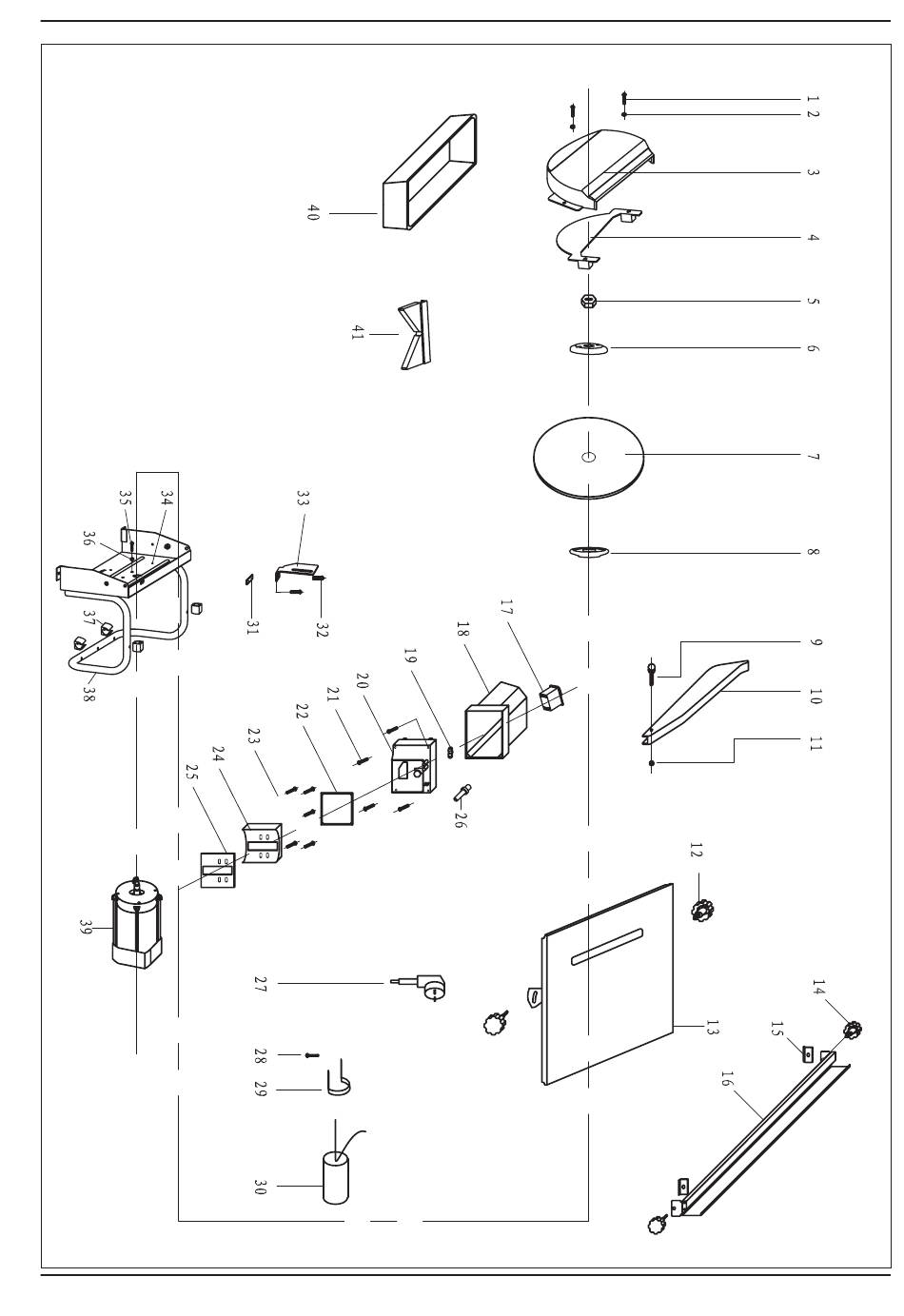 1
2
3
4
5
6
7
8
9
10
11
12
13
14
15
16
17
18
19
20
21
22
23
24
25
26
27
28
29
30
31
32
33
34
35
36
37
38
39
40
41