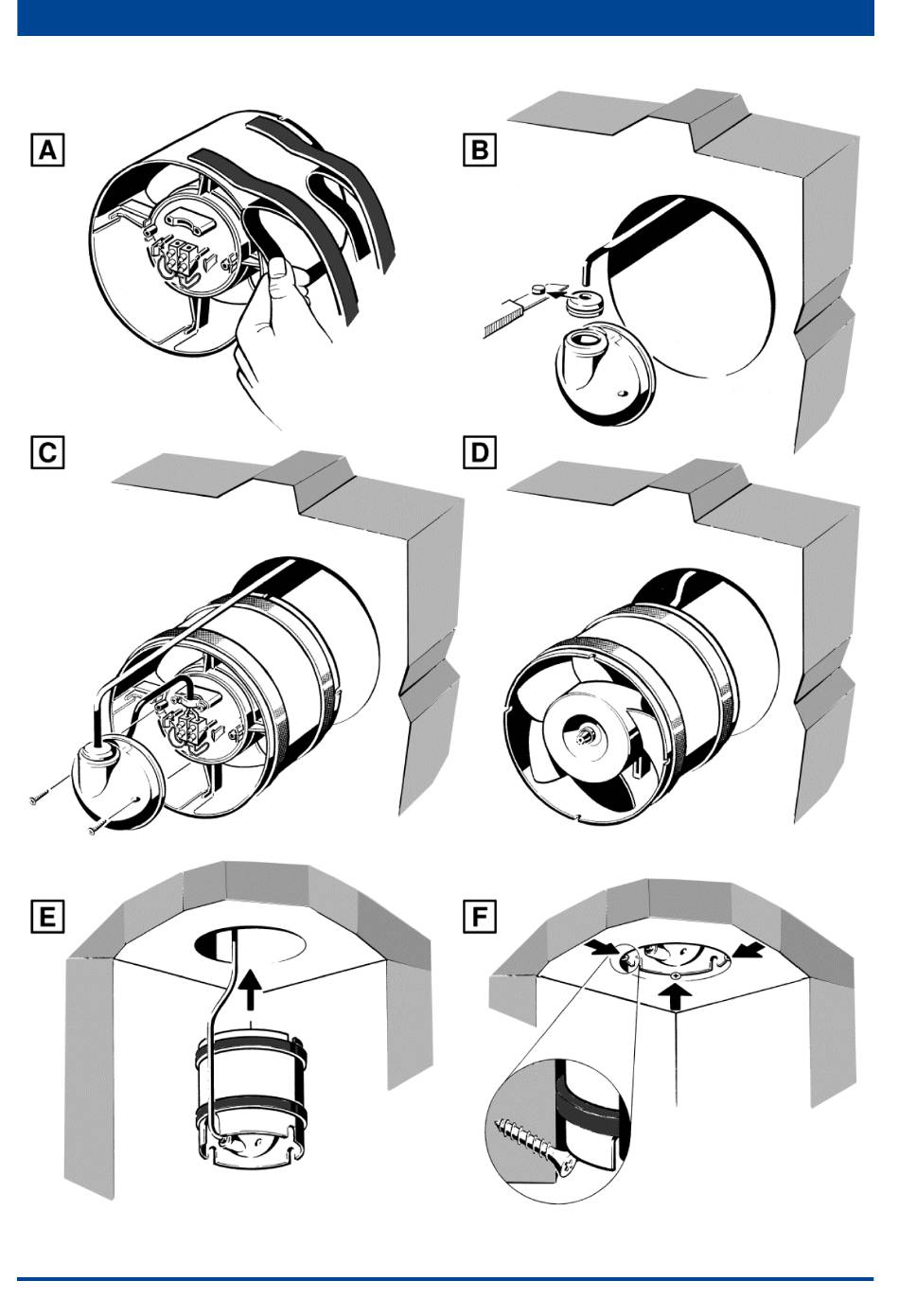 A

B

C

D

E

F