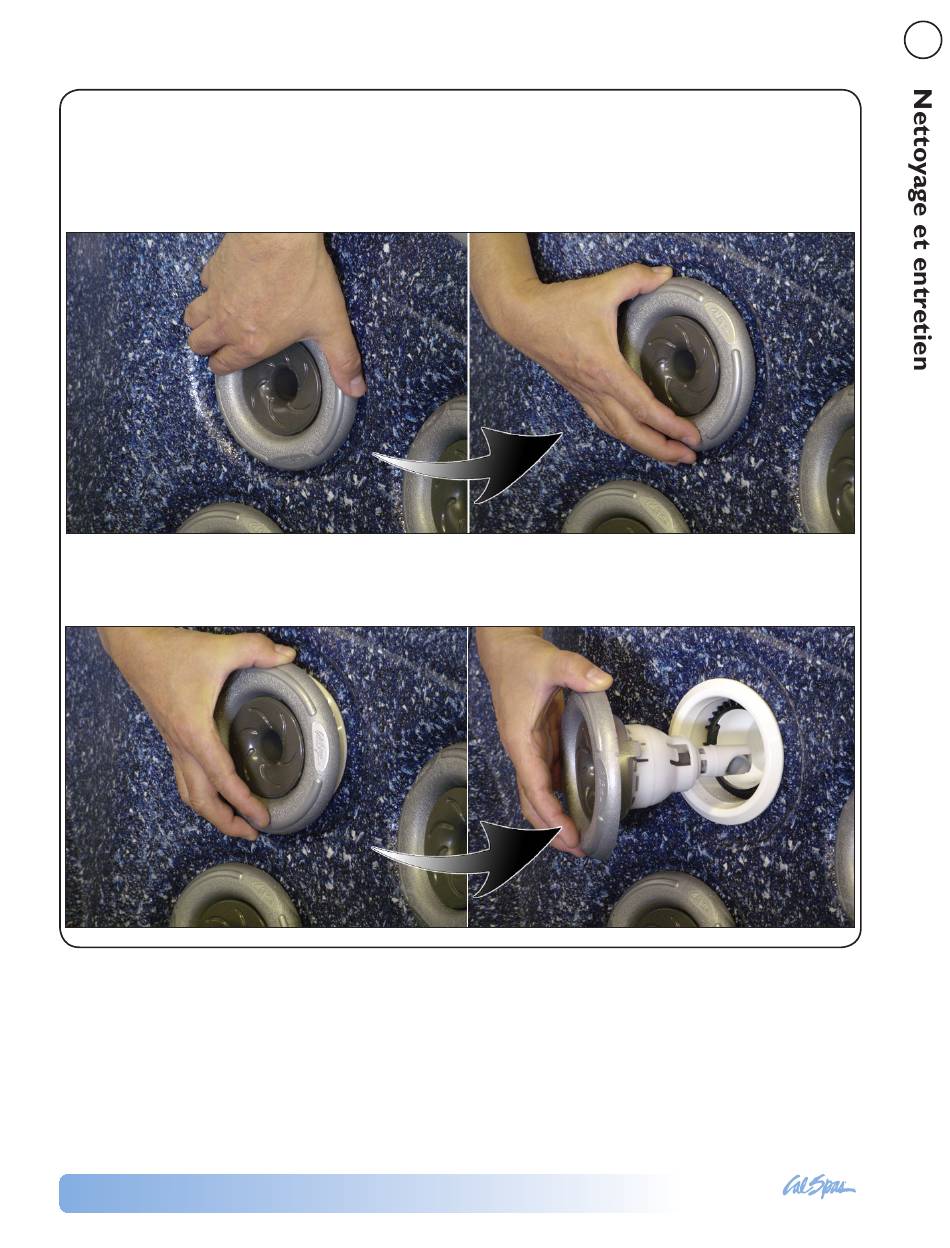 Nettoyage et entretien

Cal Spas