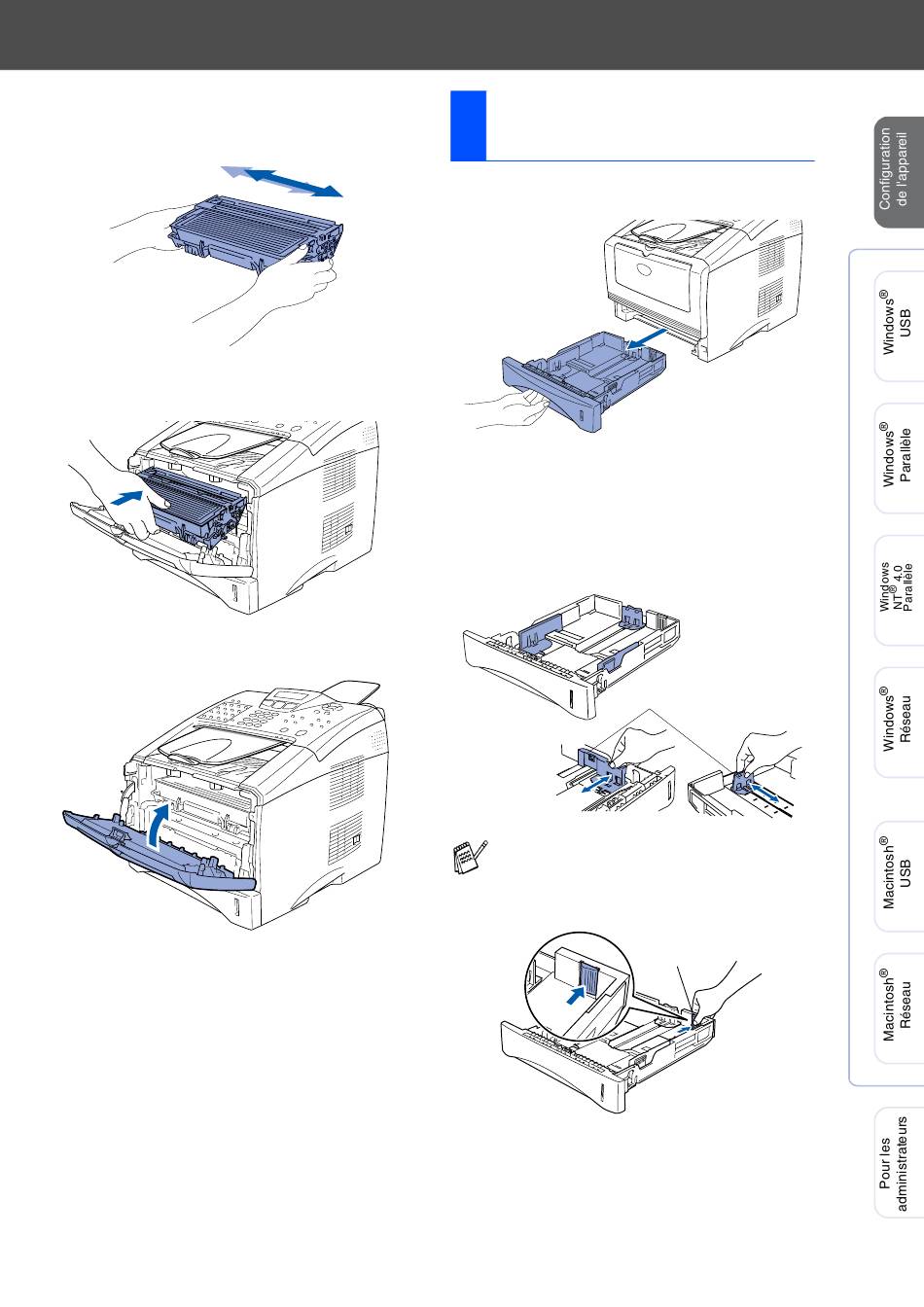 Configuration de l'appareil

Windows® USB

Windows® Parallèle

Windows NT® 4.0 Parallèle

Windows® Réseau

Macintosh® USB

Macintosh® Réseau

Pour les administrateurs