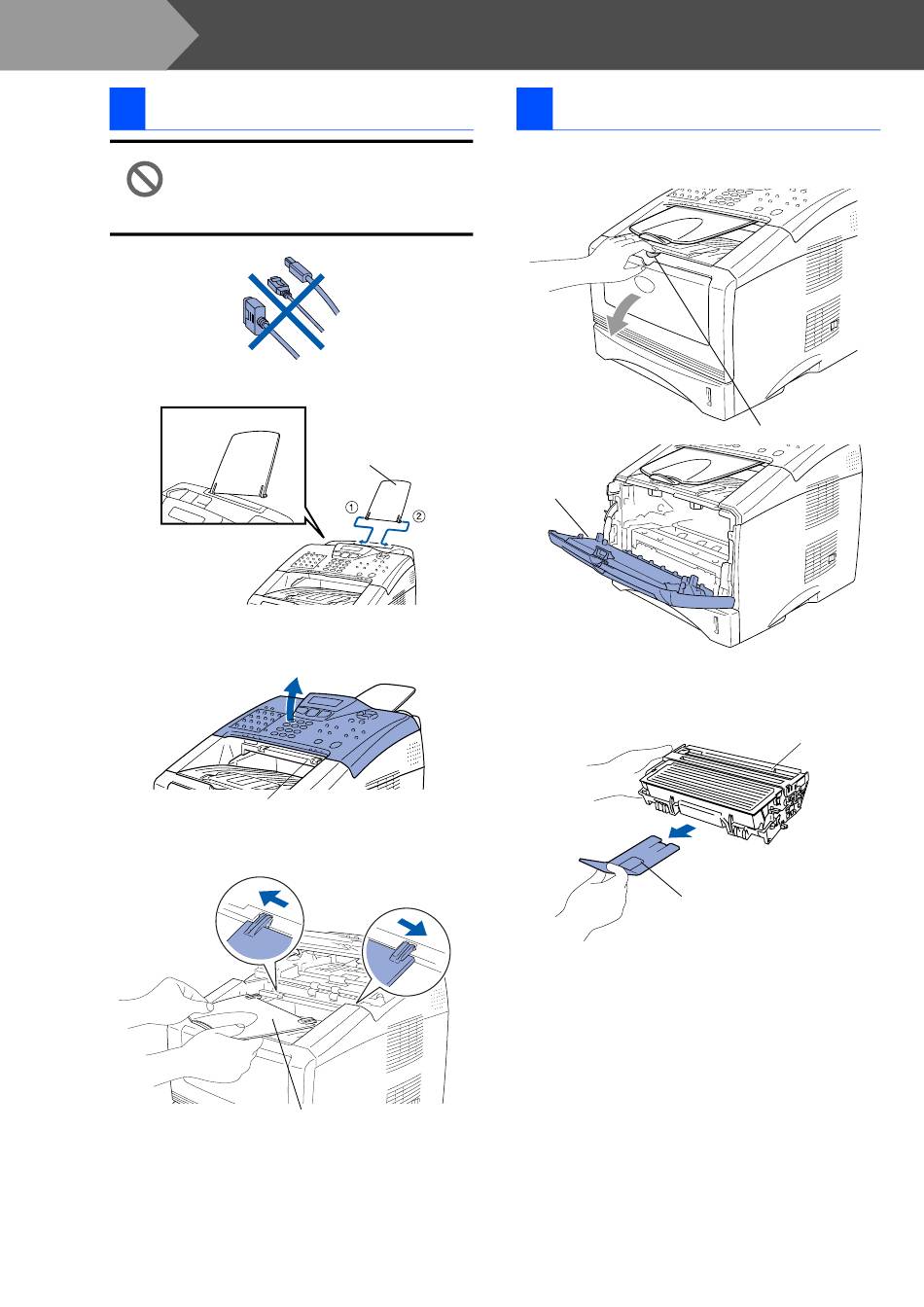 ① ②