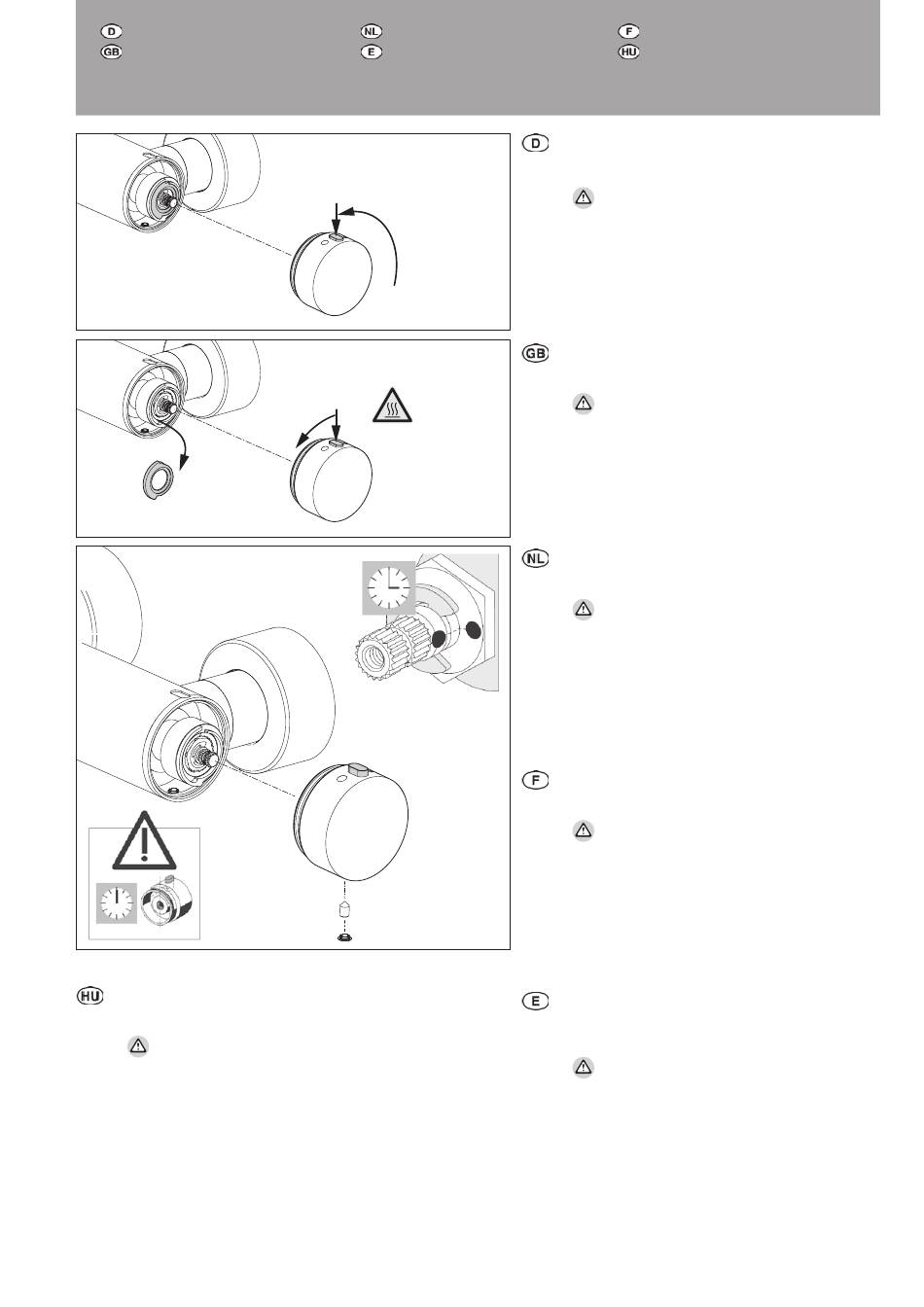 D
GB
NL
E
F
HU

D

GB

NL

F

HU

E