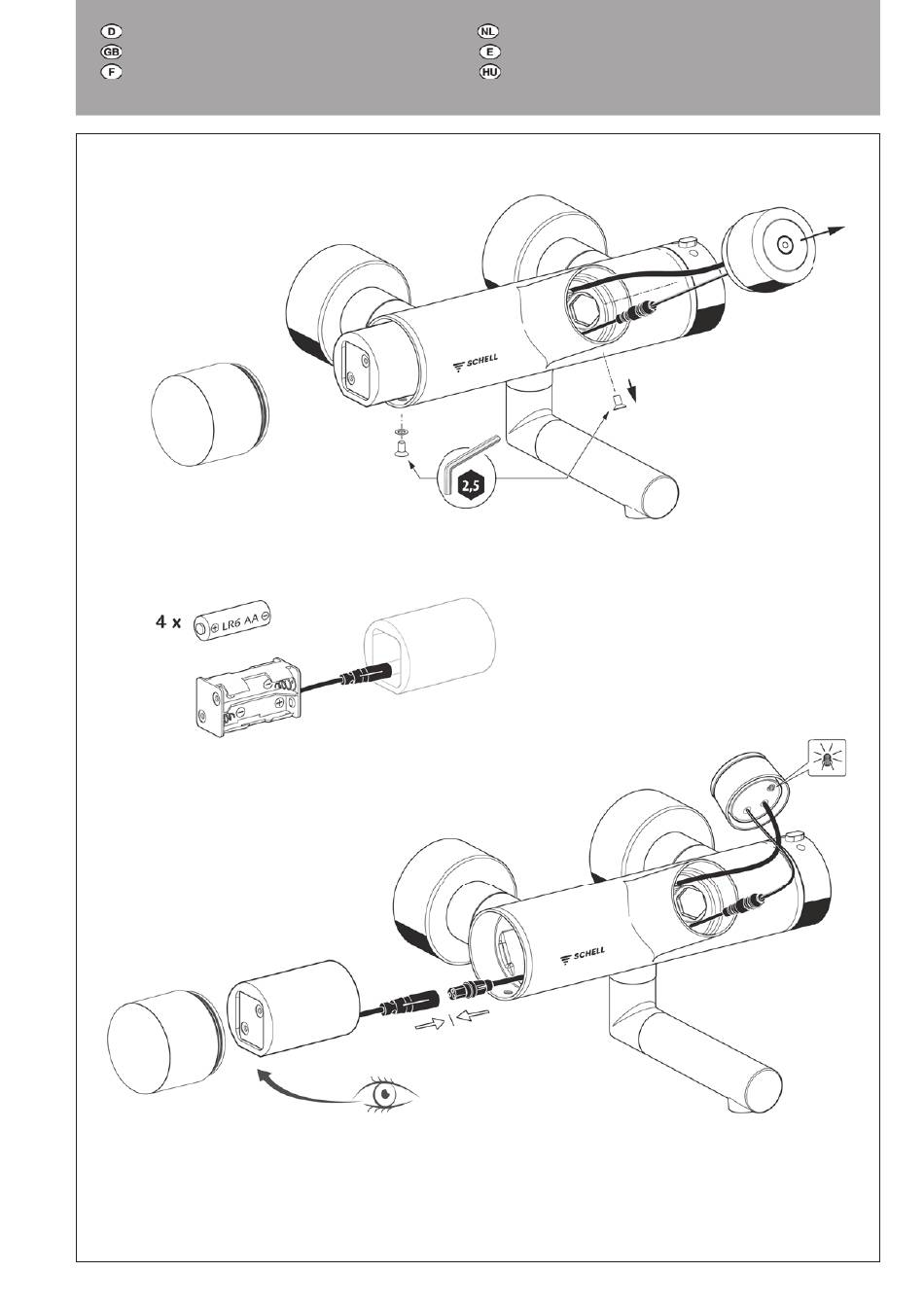 D
GB
F

NL
E
HU

SCHELL

2,5

4 x LR6 AA

SCHELL