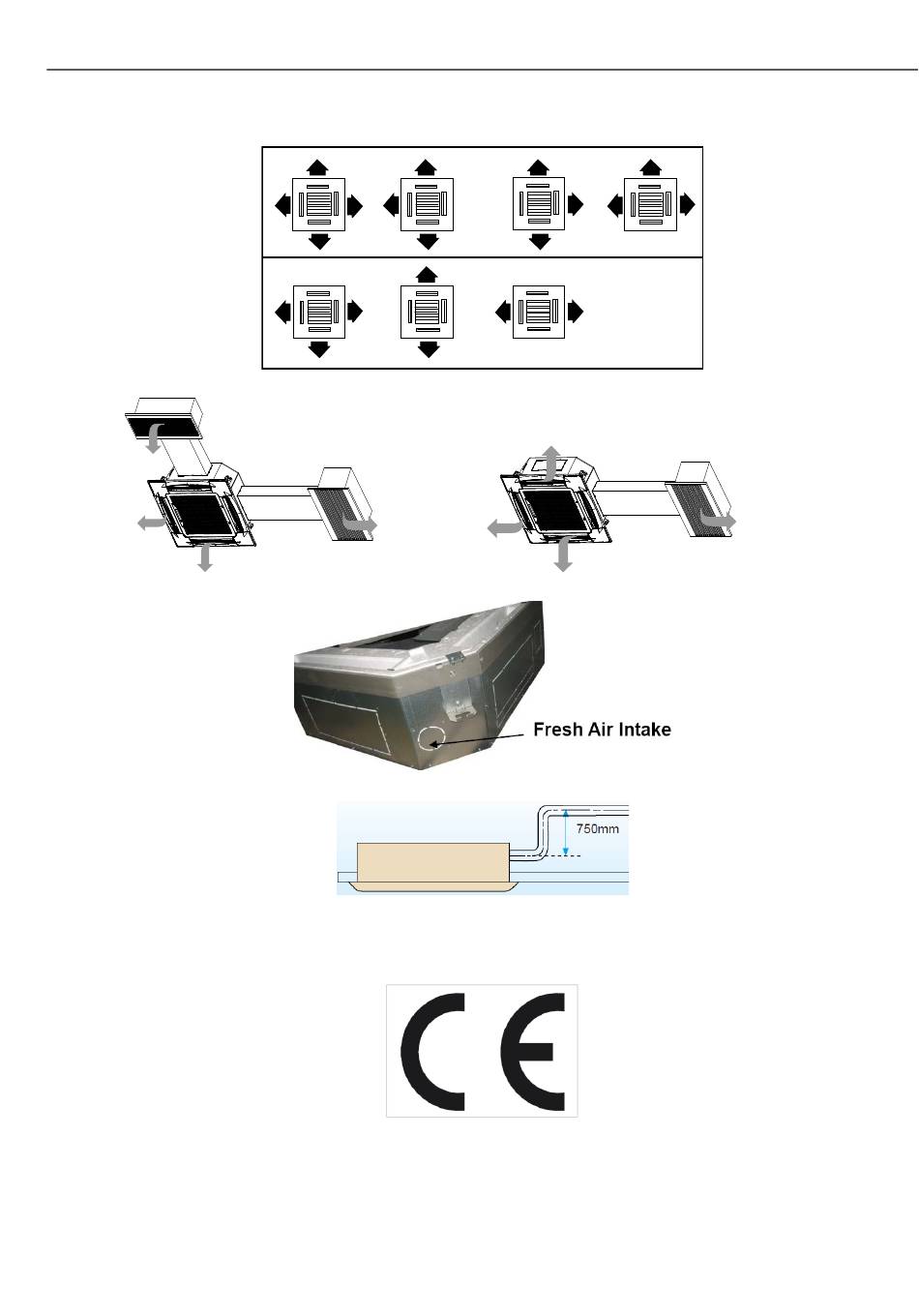 Fresh Air Intake

750mm

CE