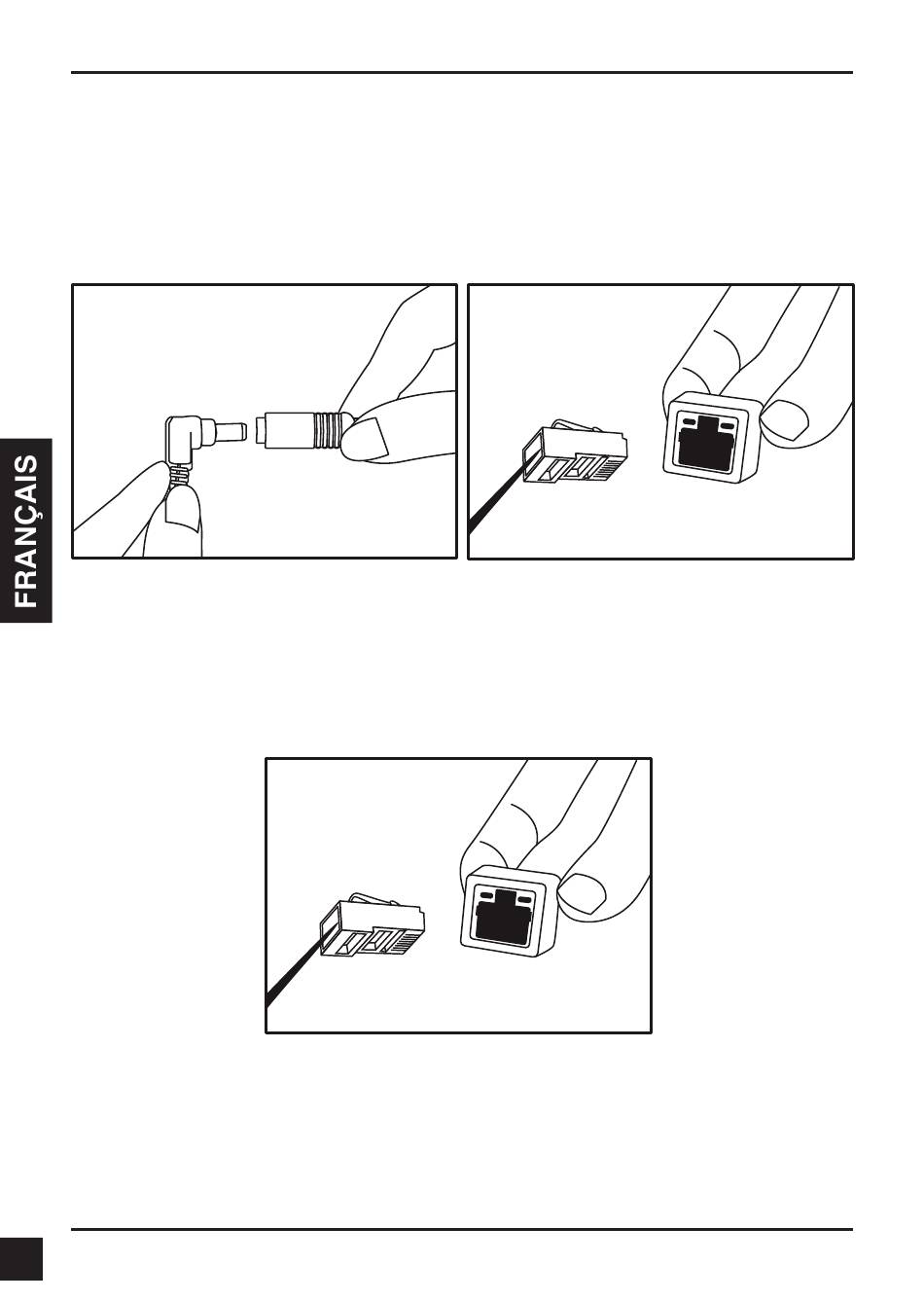 FRANÇAIS