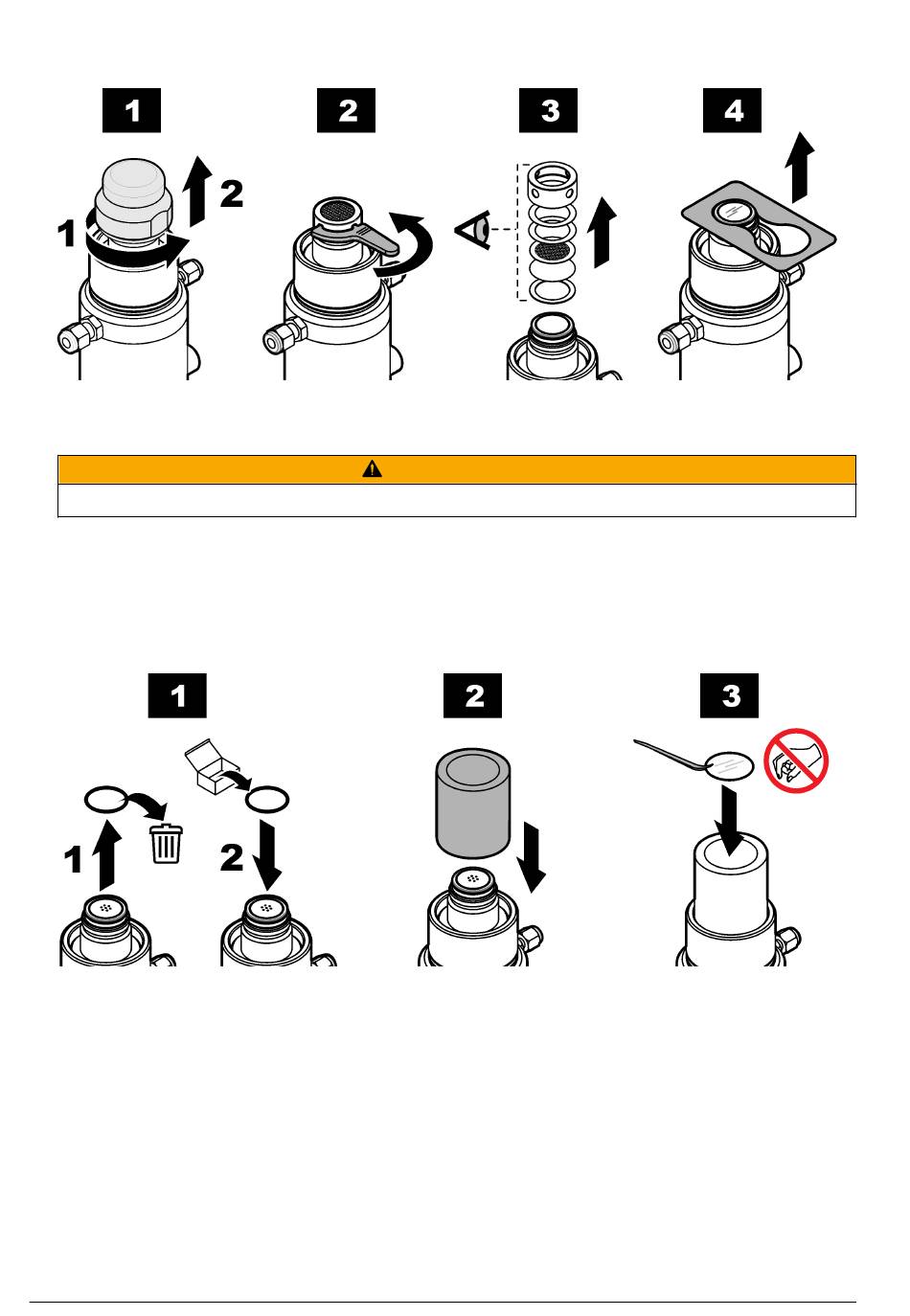 1

2

3

4

1

2

1

2

3

1

2