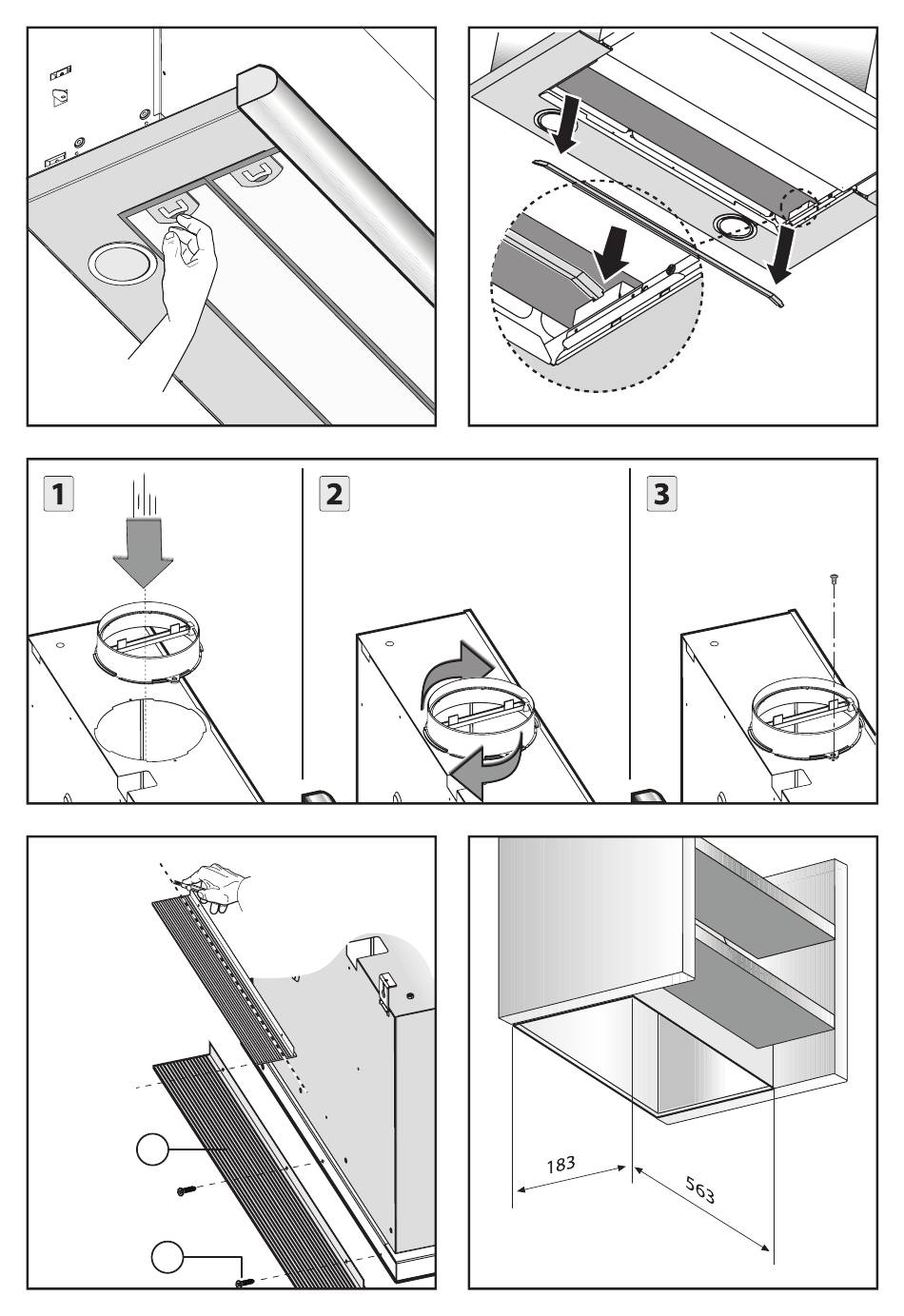 1

2

3

183

563