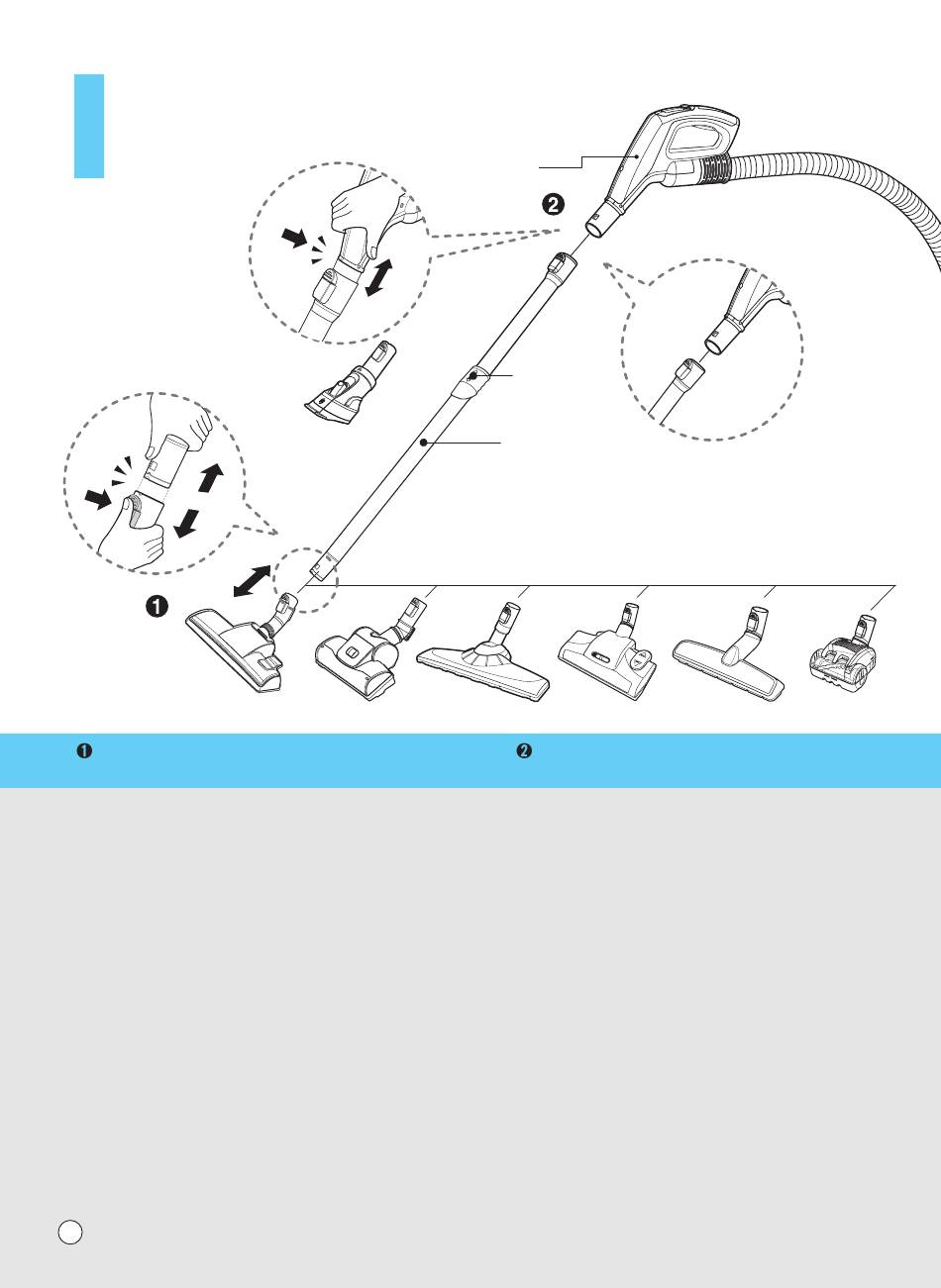 ❷

❶

❶ ❷