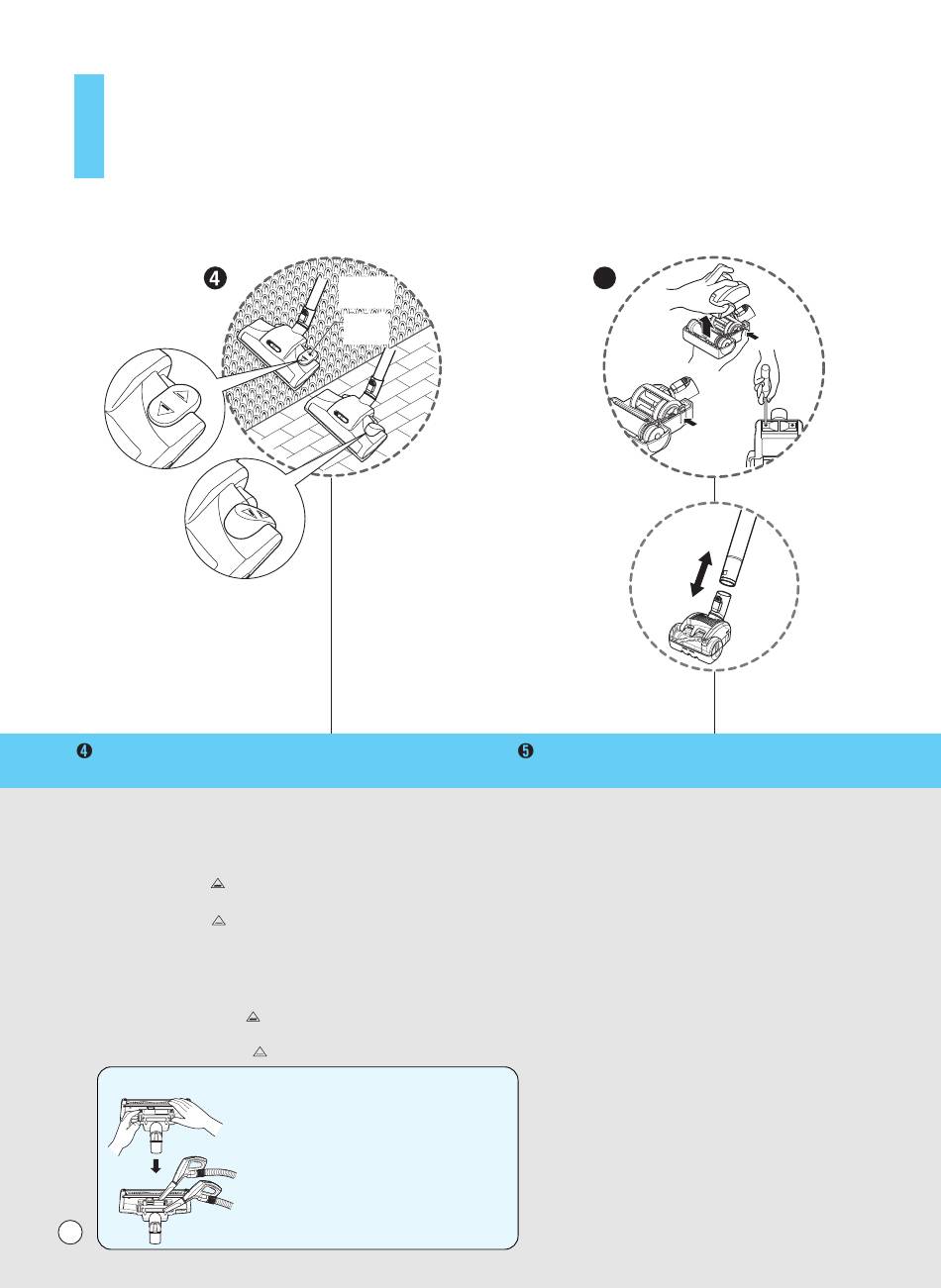 ❹

❹

❺