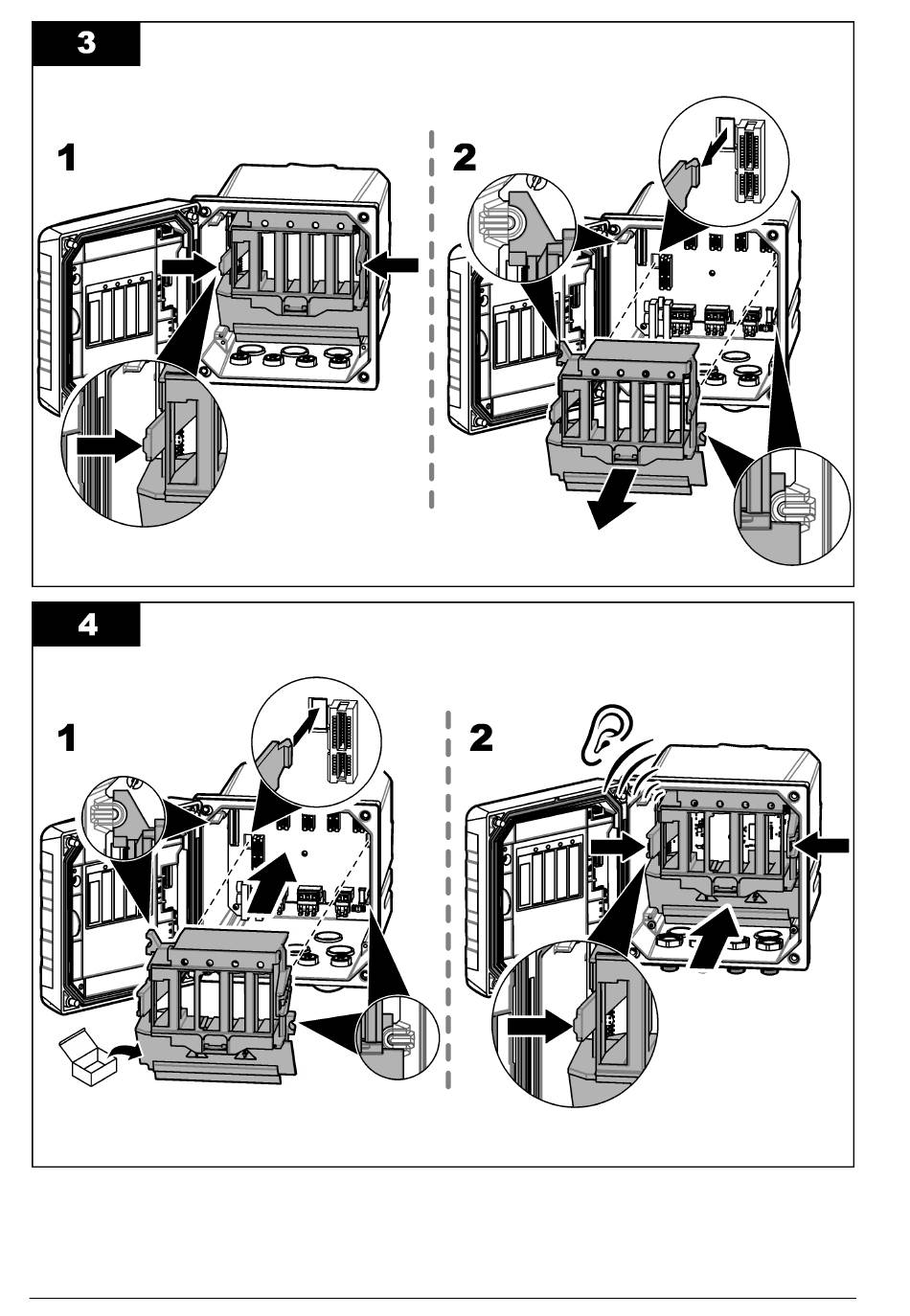 3

1

2

4

1

2