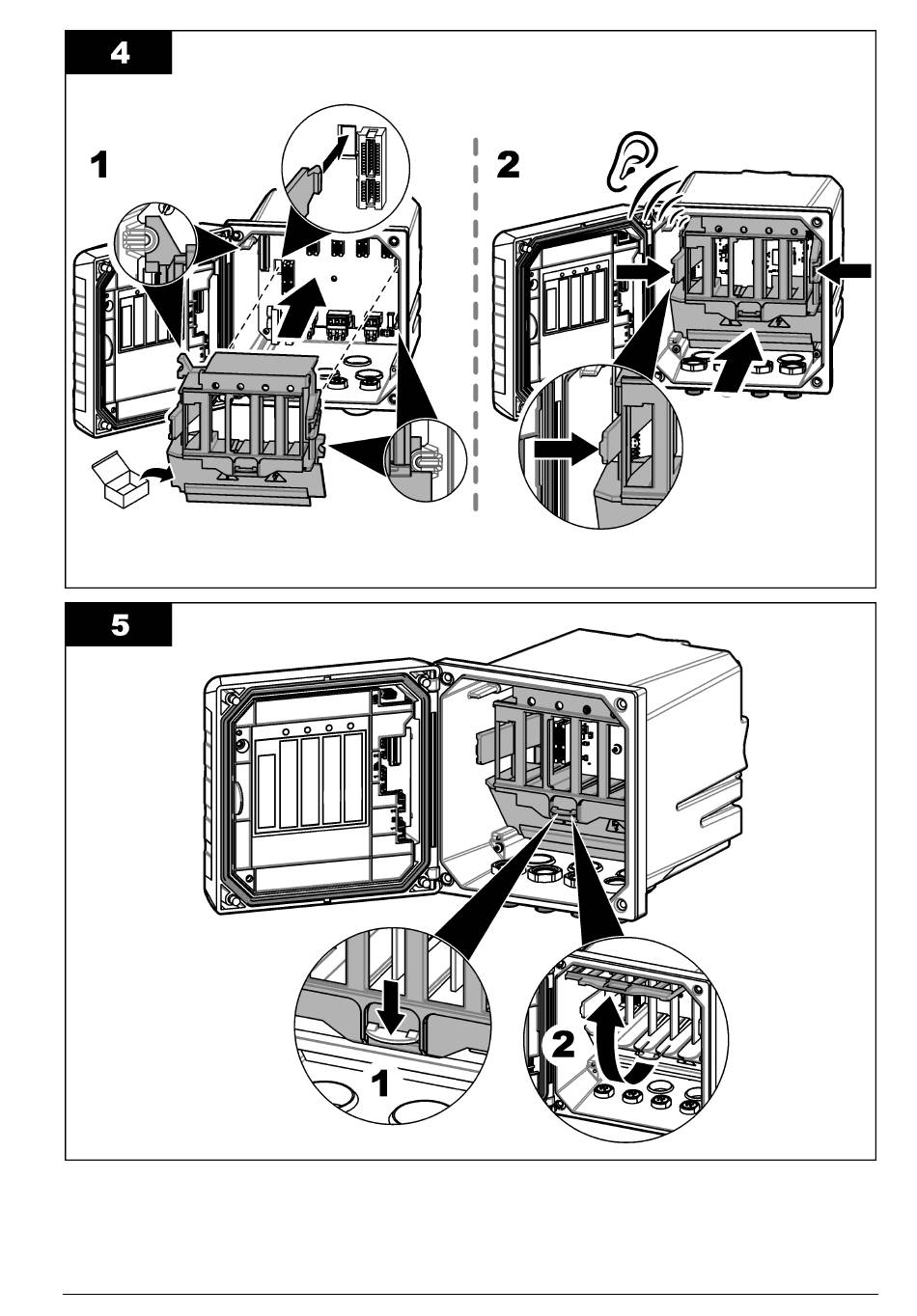 4

1

2

5

1

2