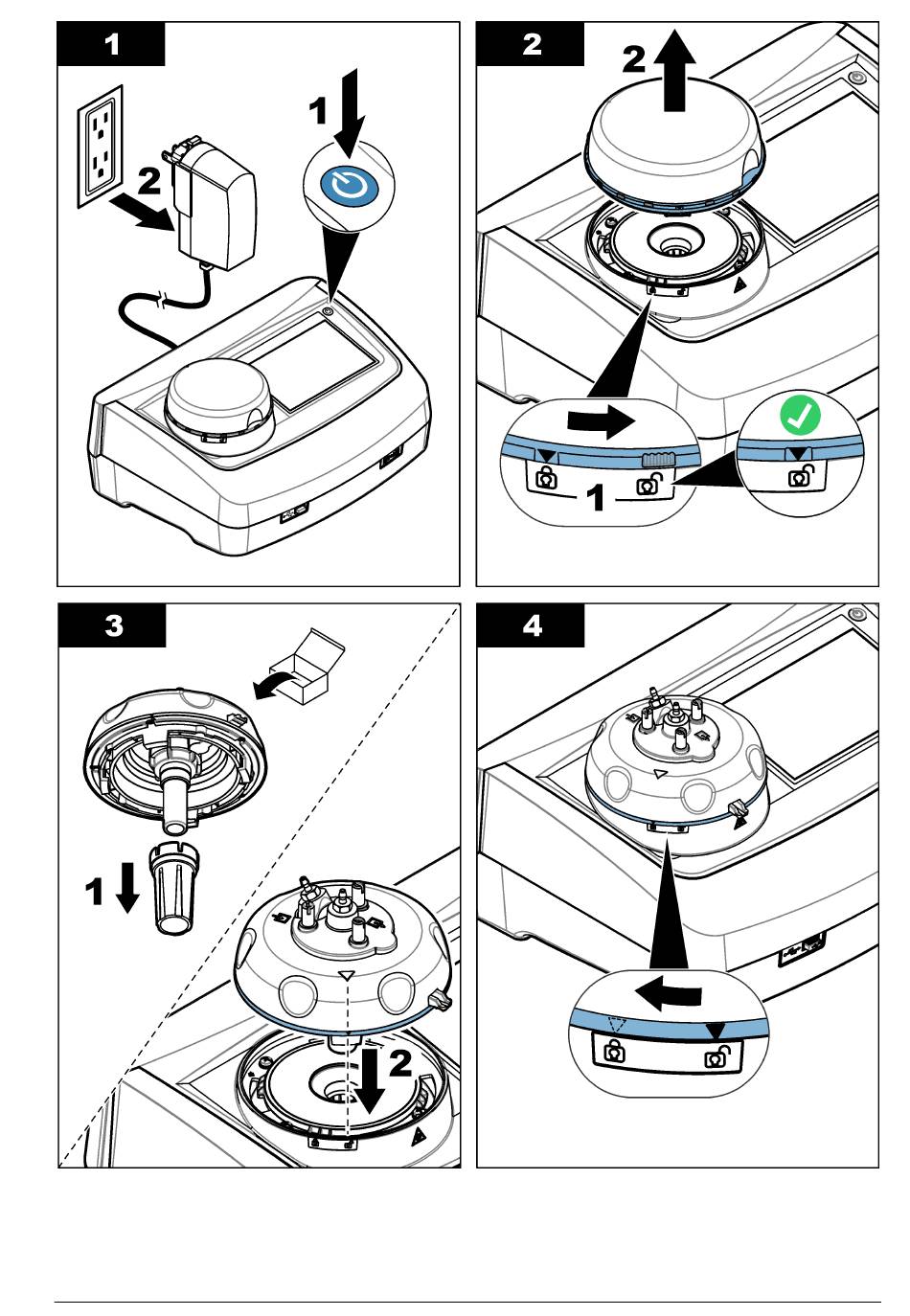 1
1
2
2
2
1
3
1
2
4