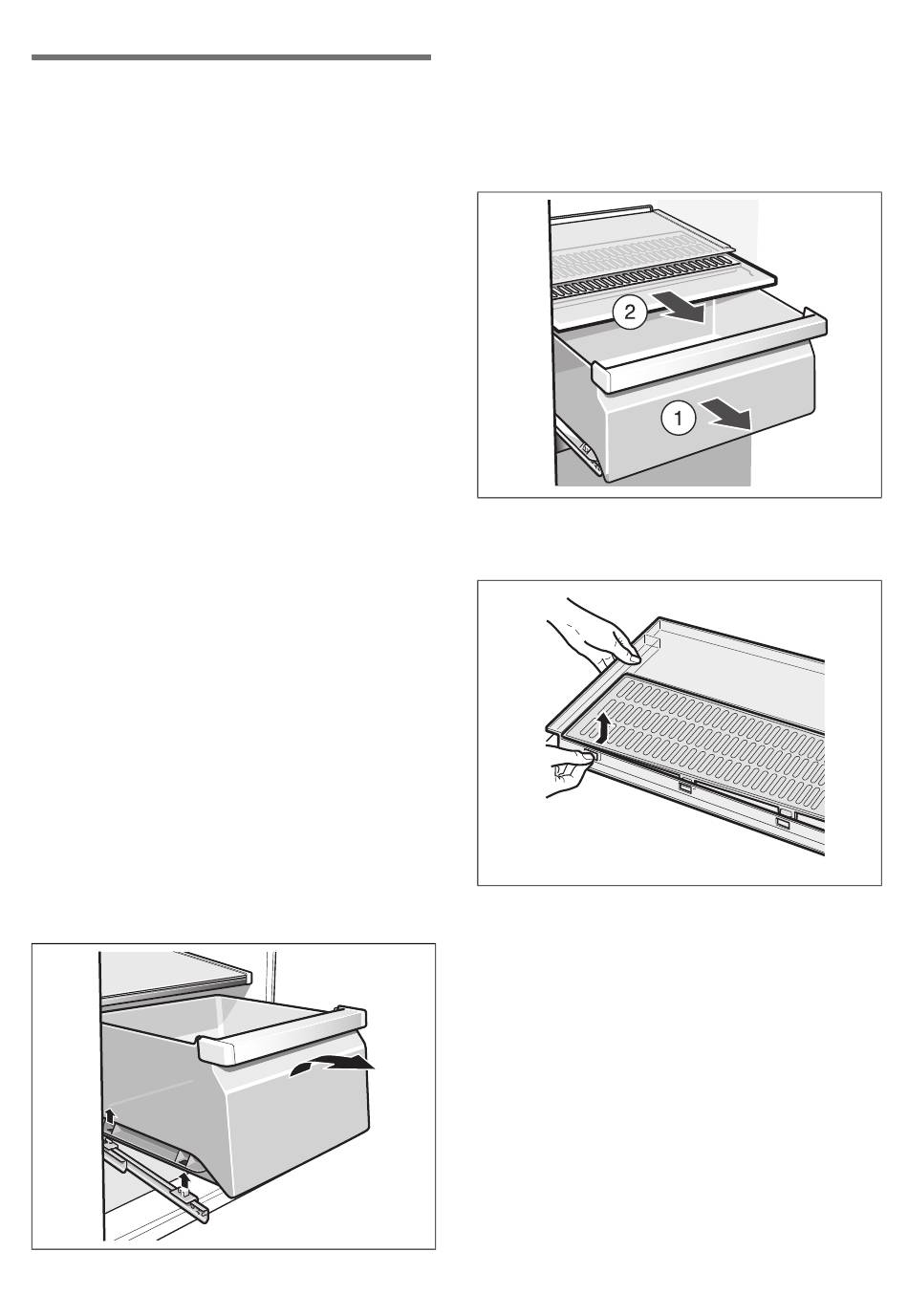 2

1