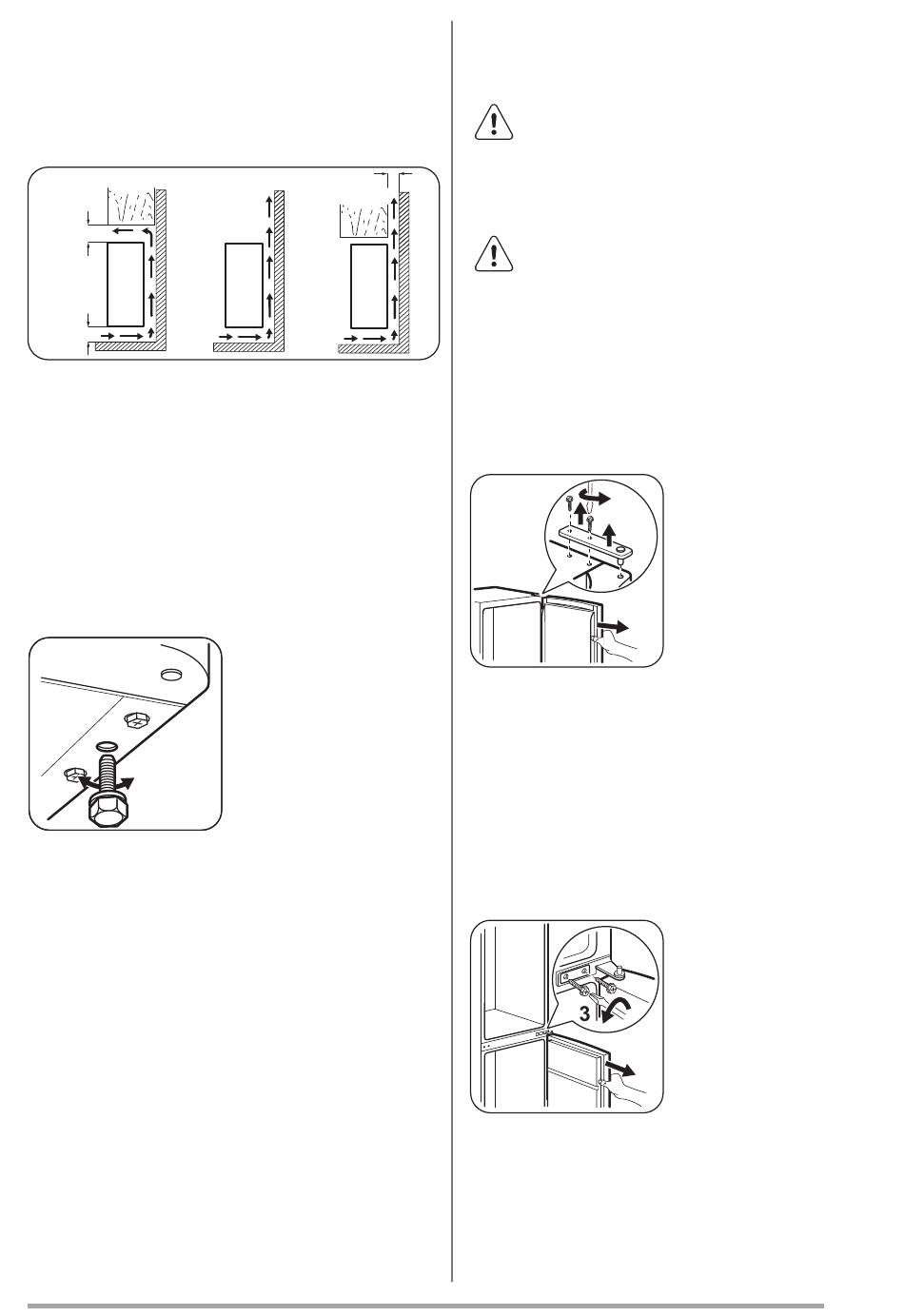 3