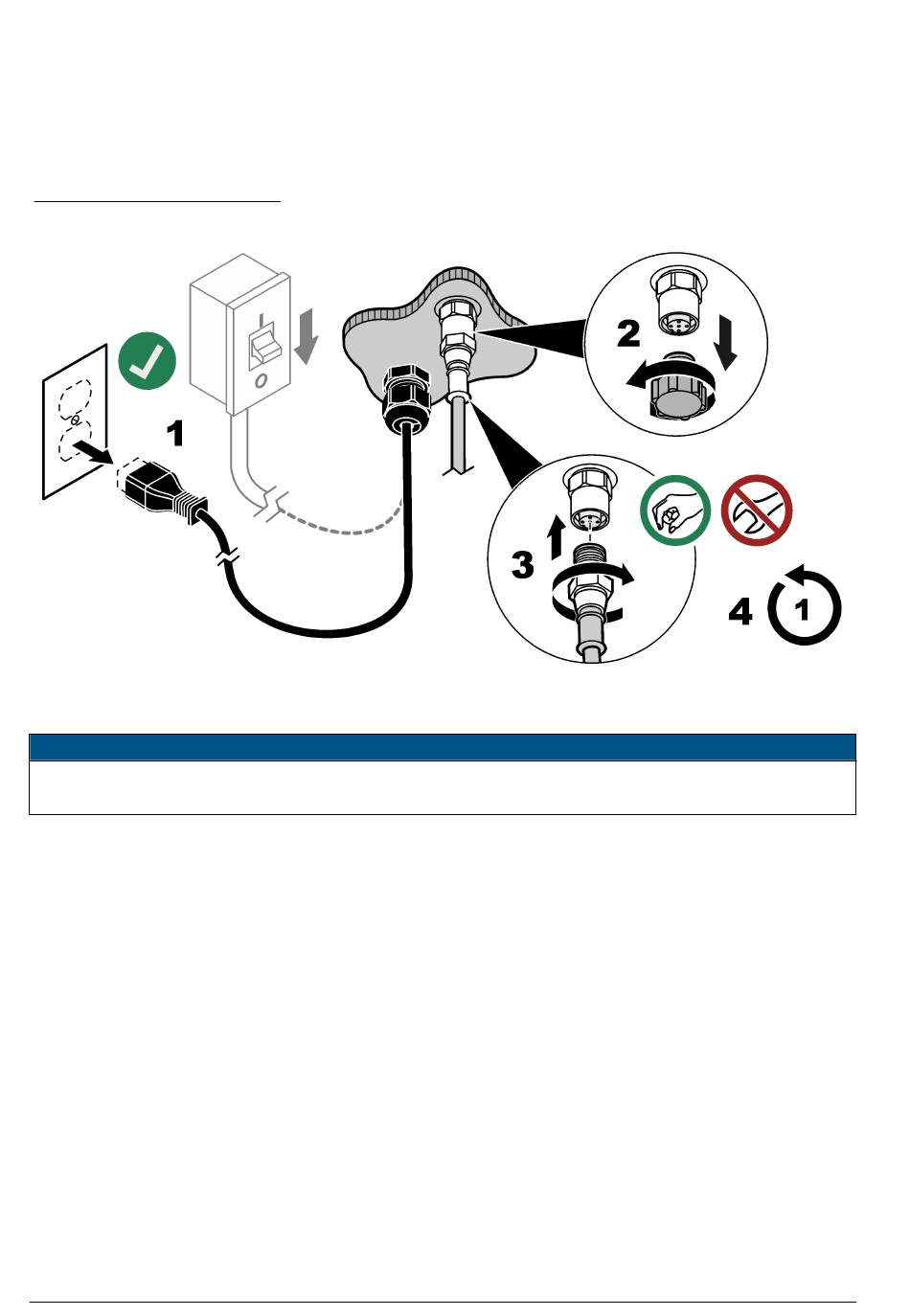 1

2

3

4

1