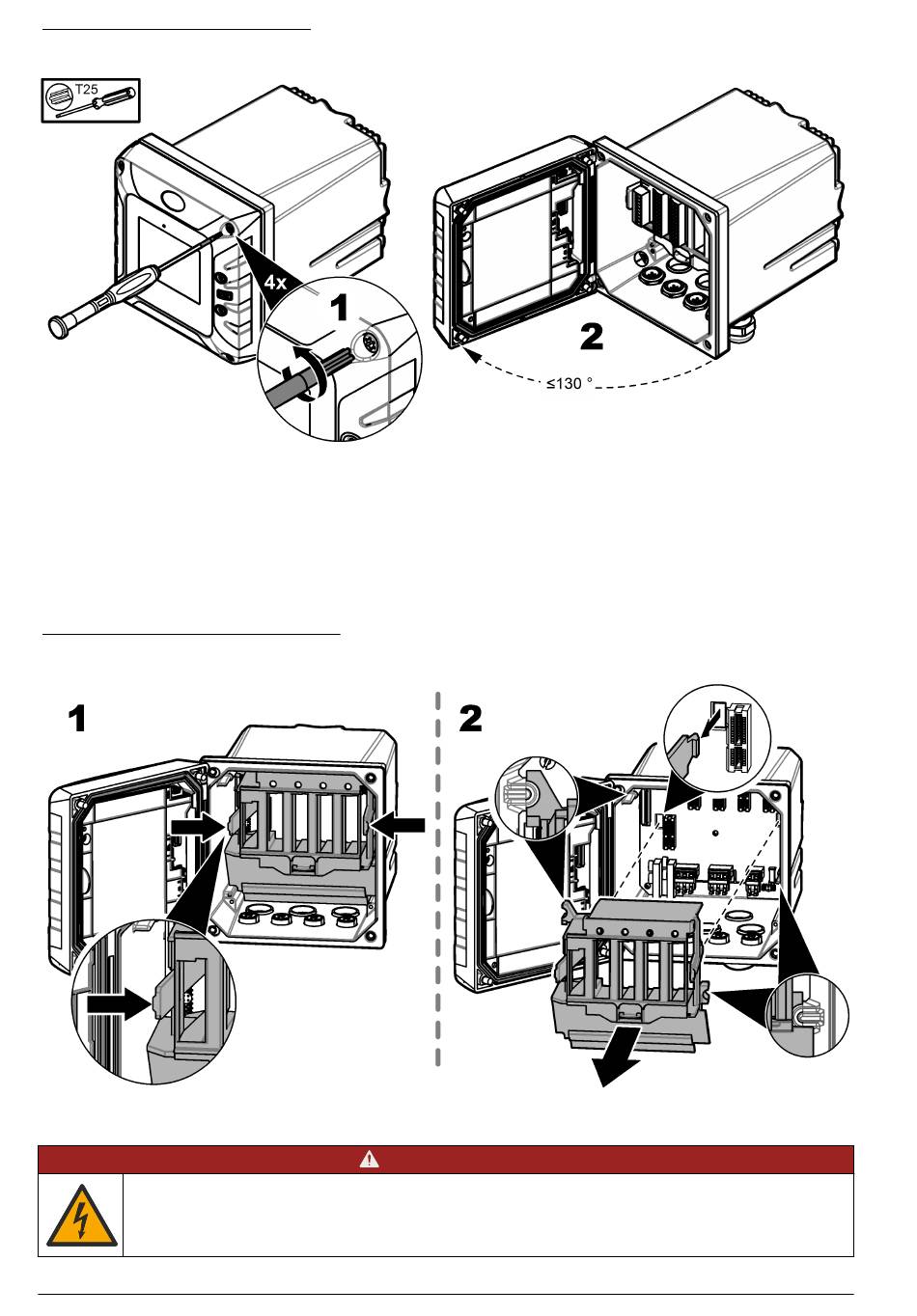 T25

4x

1

2

≤130 °

1

2