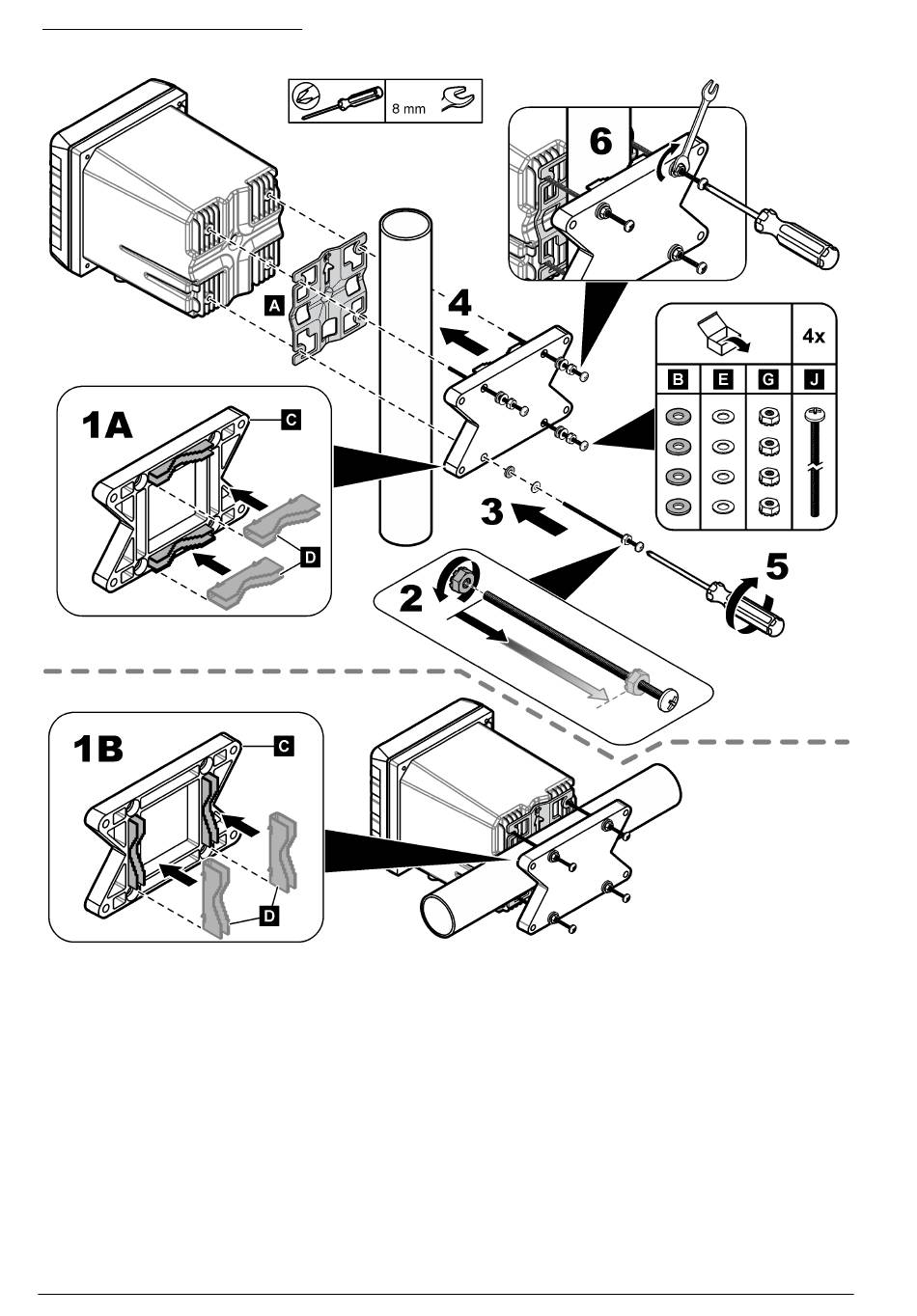 8 mm

6

A

4

4x

B E G J

1A

C

D

3

2

5

1B

C

D