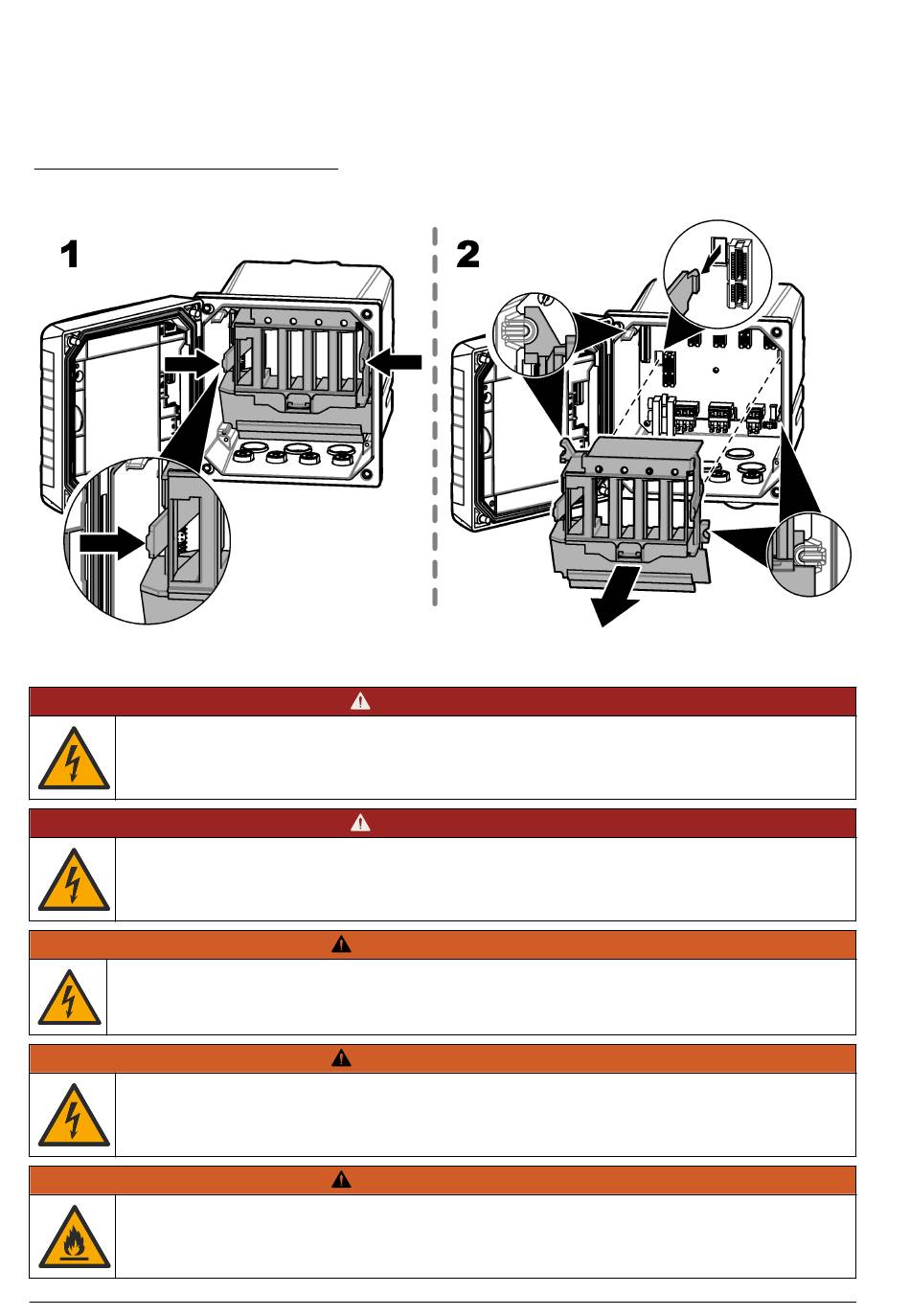 1

2