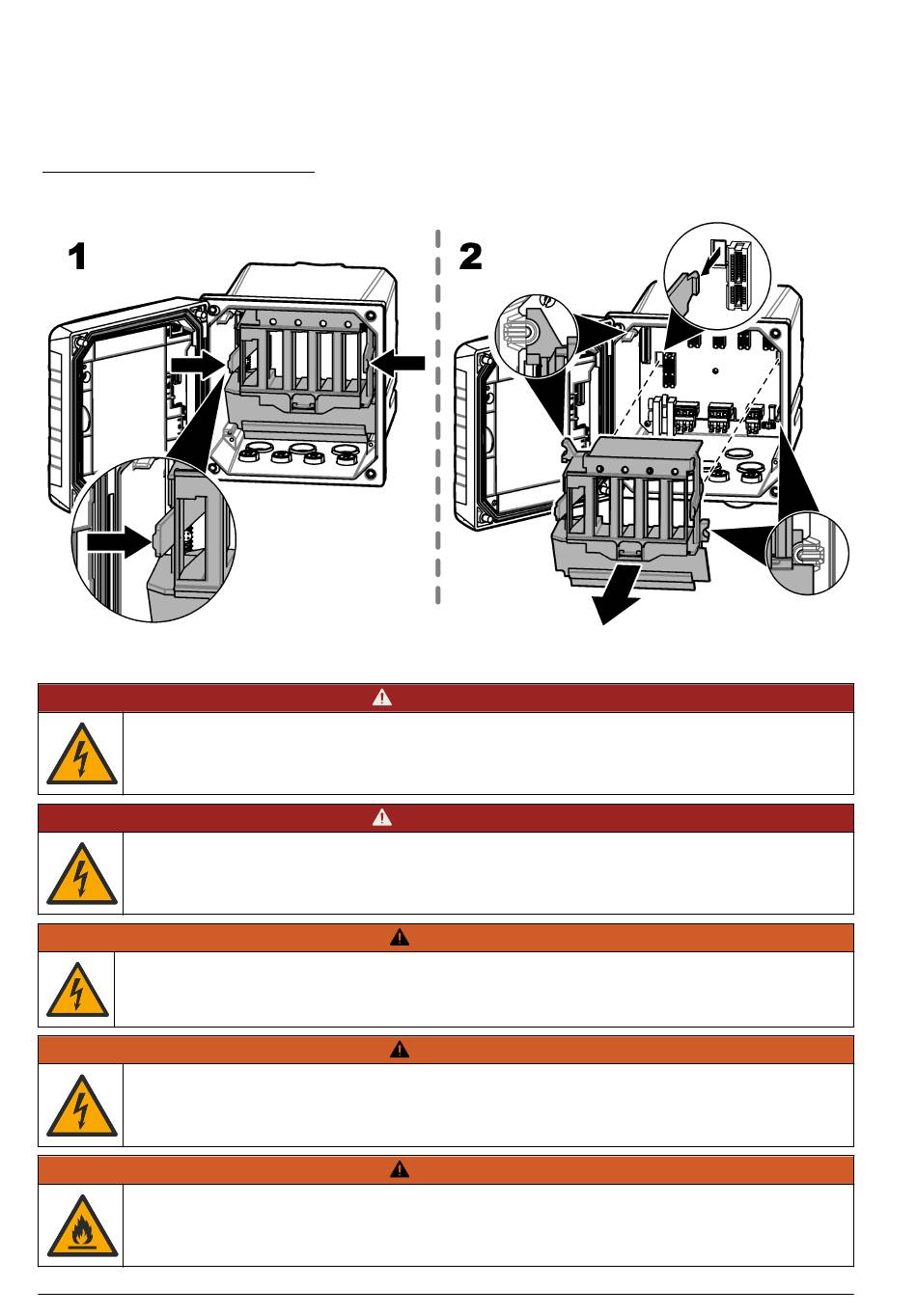 1

2