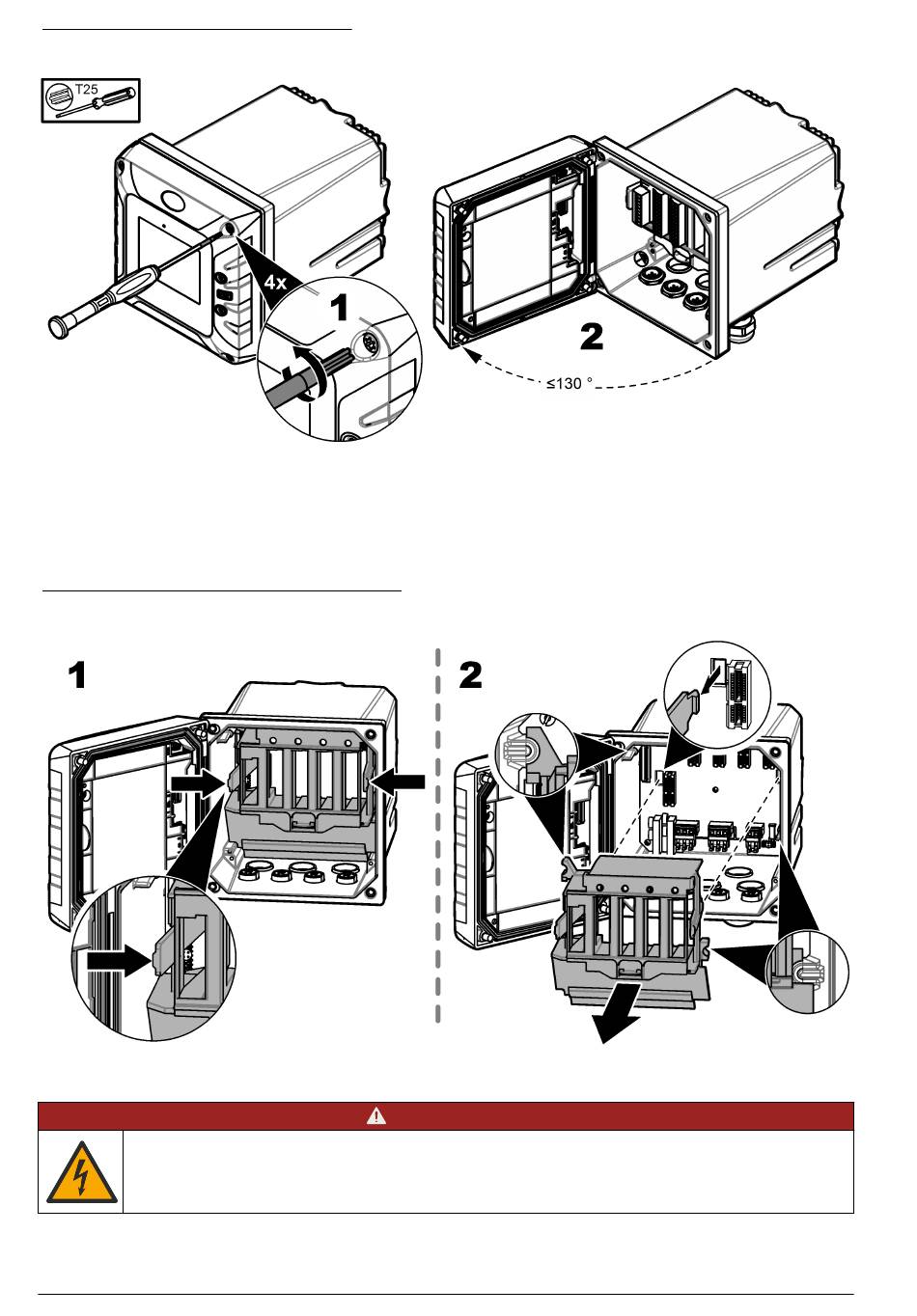 T25

4x

1

2

≤130 °

1

2