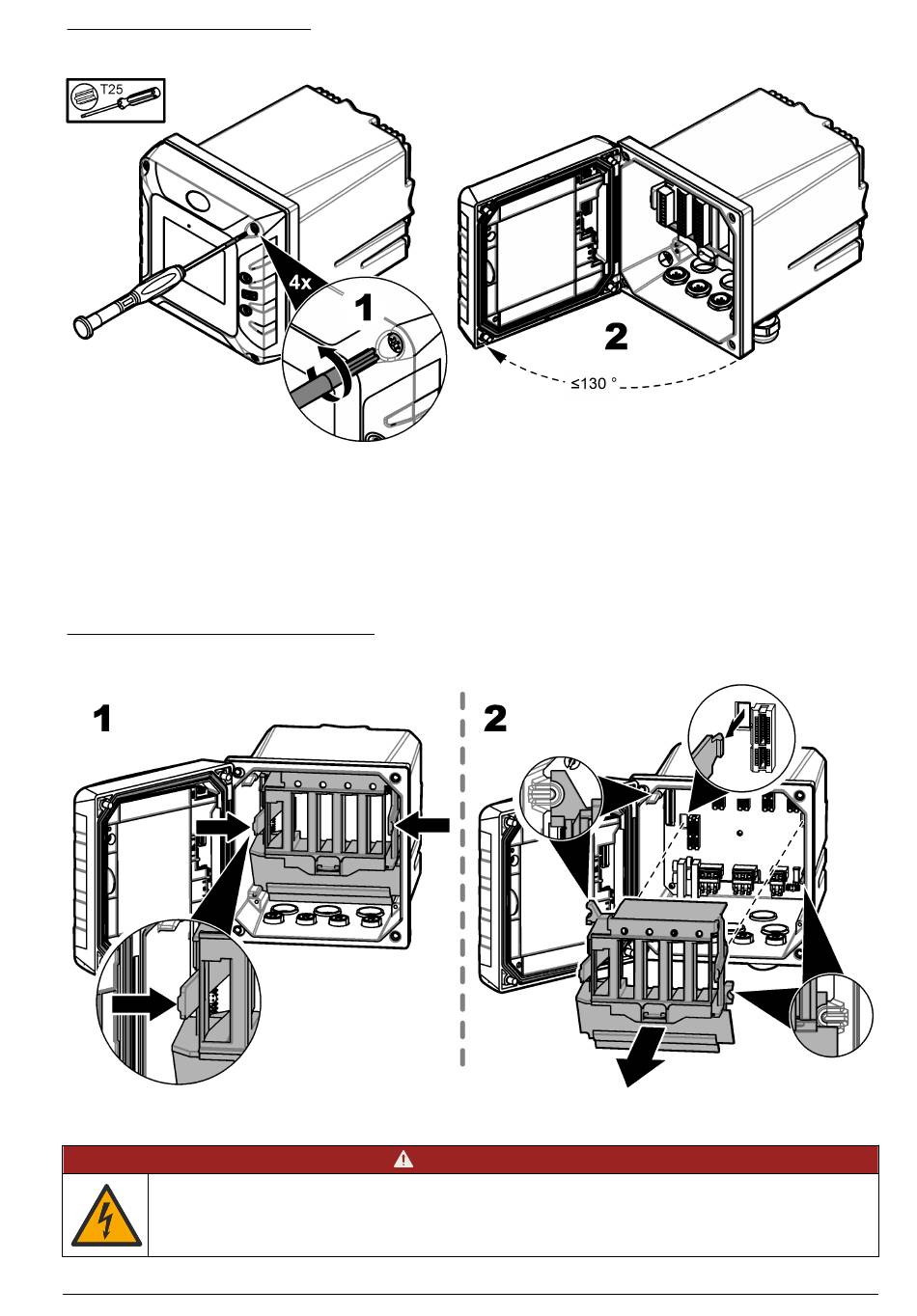 T25

4x

1

2

≤130 °

1

2