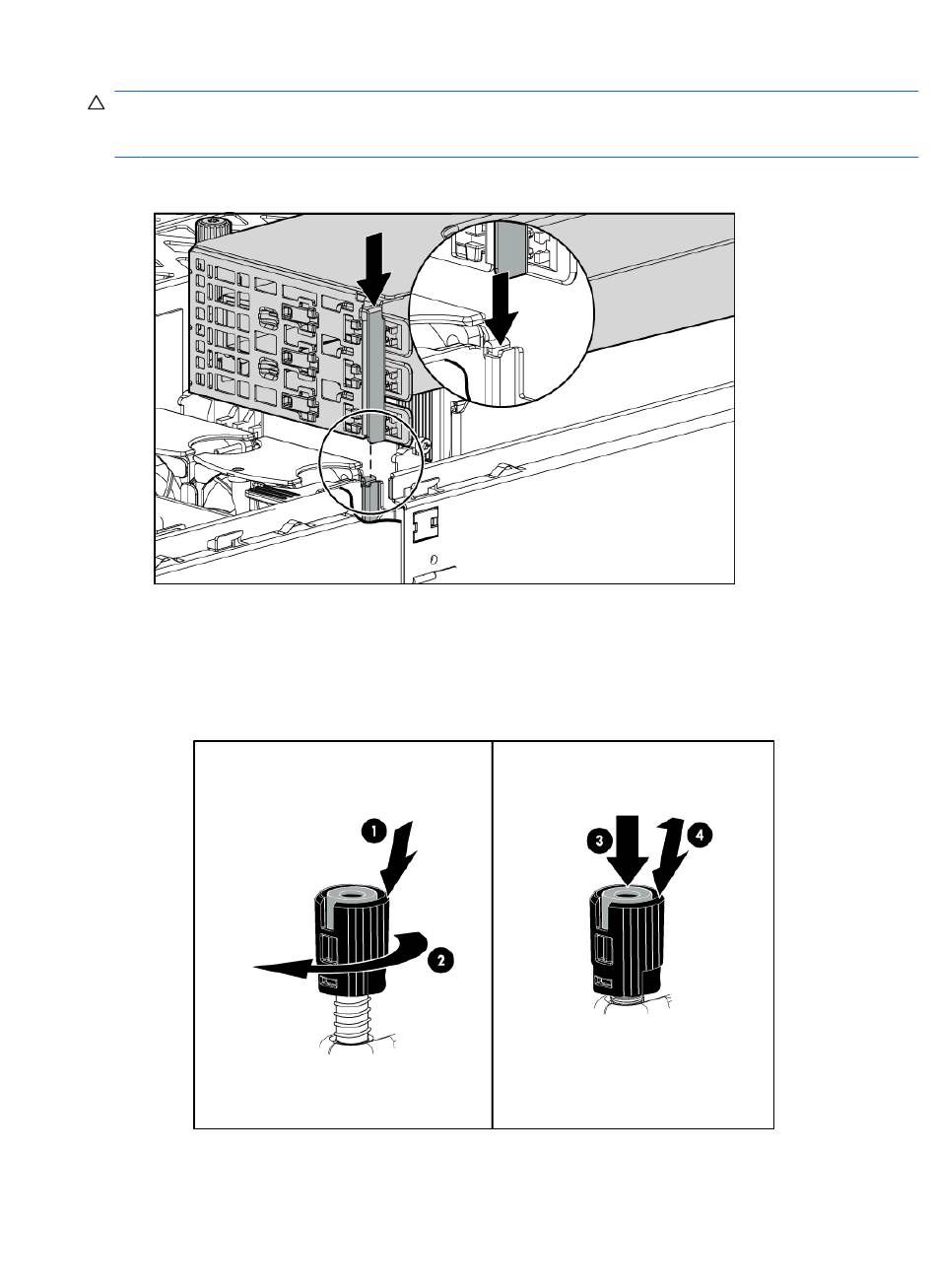 1

2

3

4