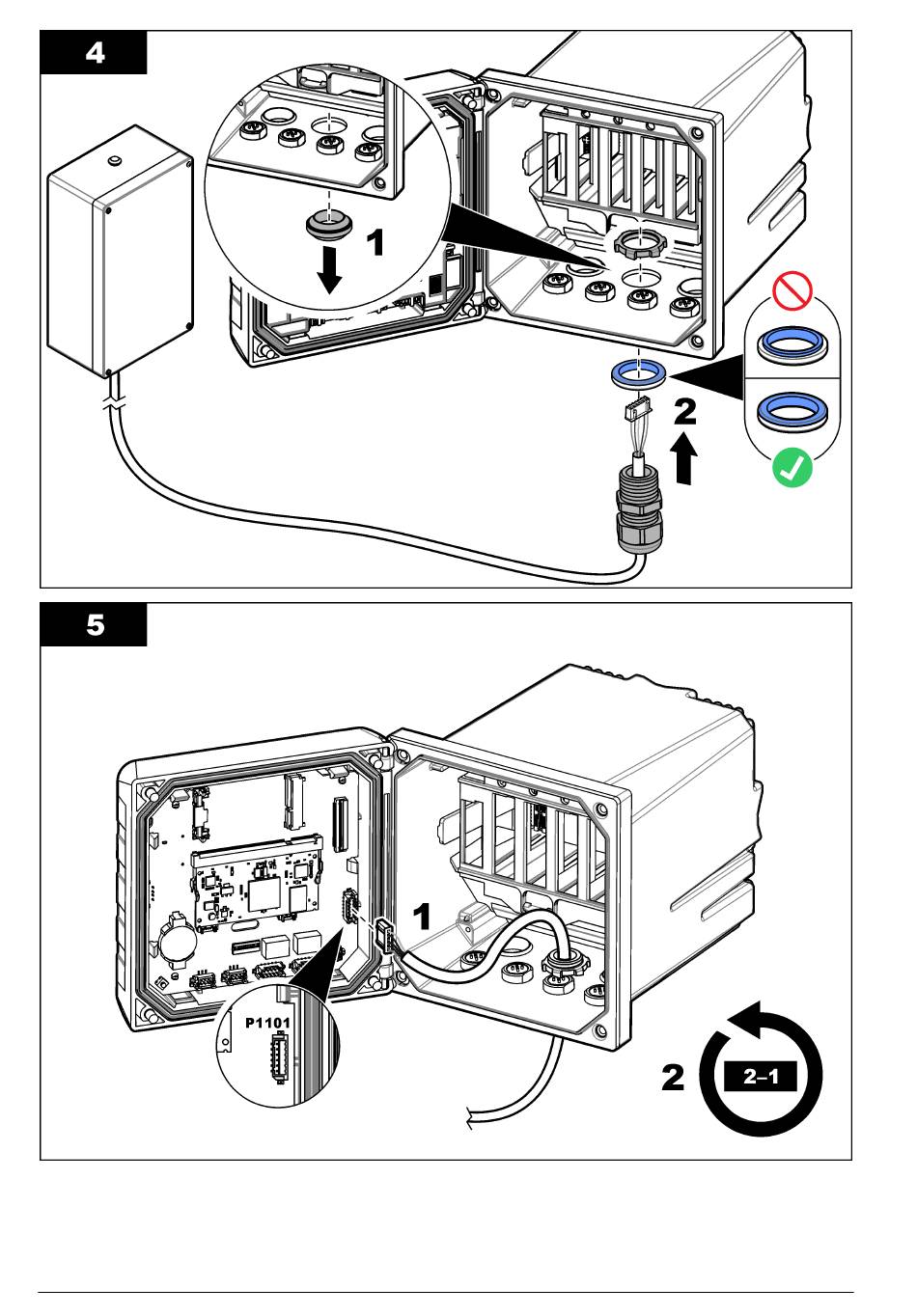 4

1

2

5

1

P1101

2

2–1