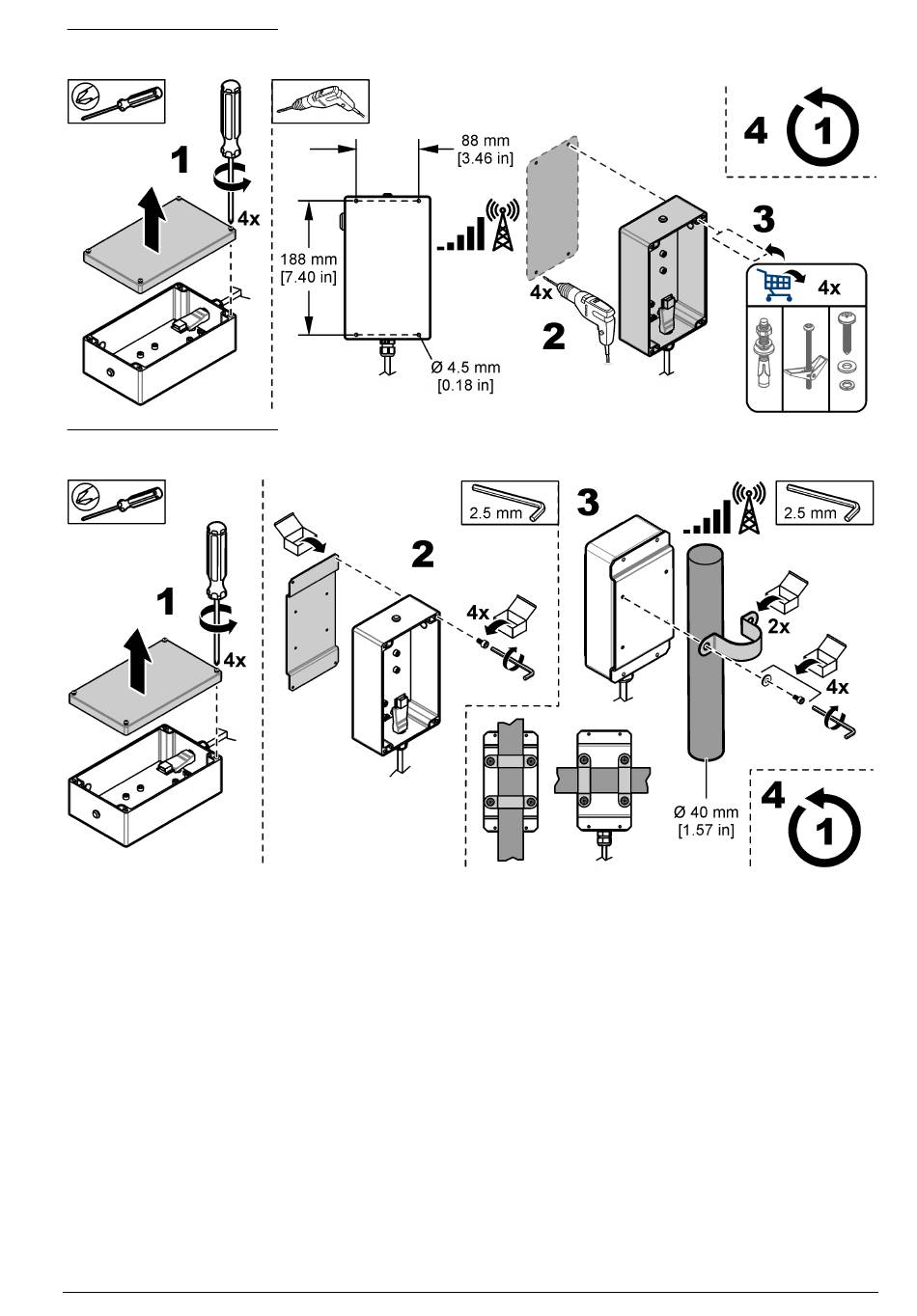 1

4x

88 mm
[3.46 in]

188 mm
[7.40 in]

Ø 4.5 mm
[0.18 in]

4x

2

3

4x

4

1

1

4x

2.5 mm

2

4x

3

2.5 mm

2x

4x

Ø 40 mm
[1.57 in]

4

1