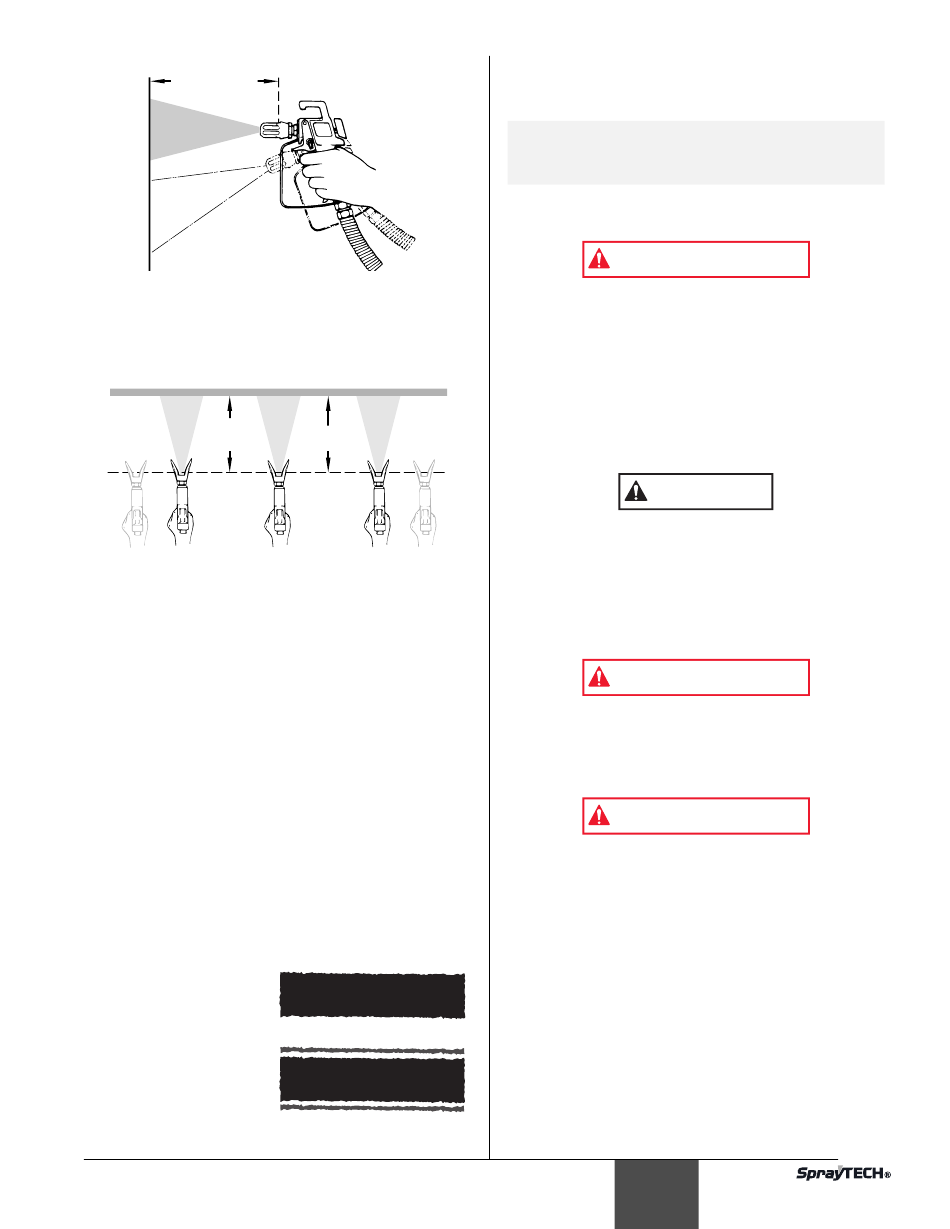 SprayTECH®