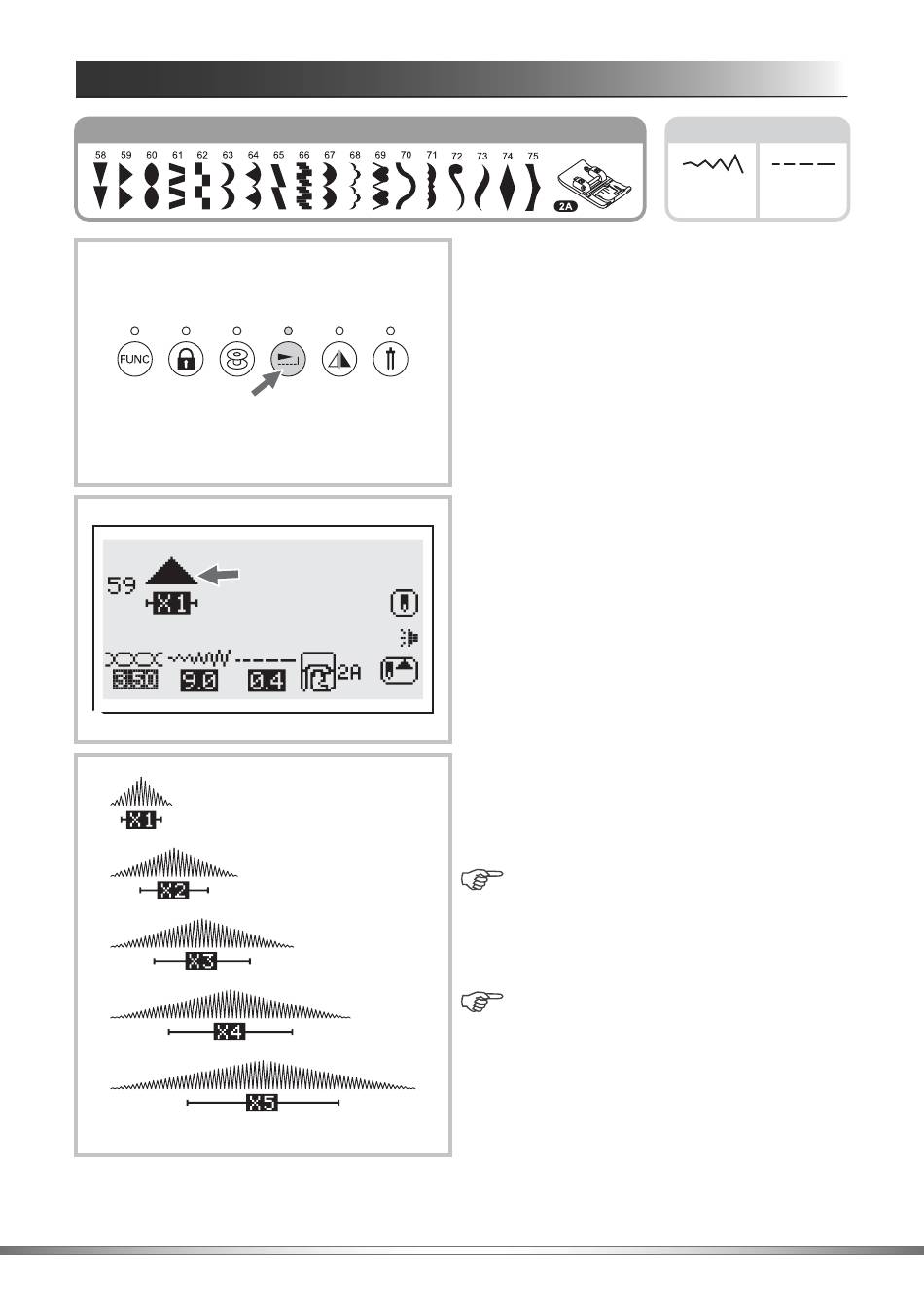 58 59 60 61 62 63 64 65 66 67 68 69 70 71 72 73 74 75

2A

FUNC

59

X1

3.50 9.0 0.4 2A

X1

X2

X3

X4

X5